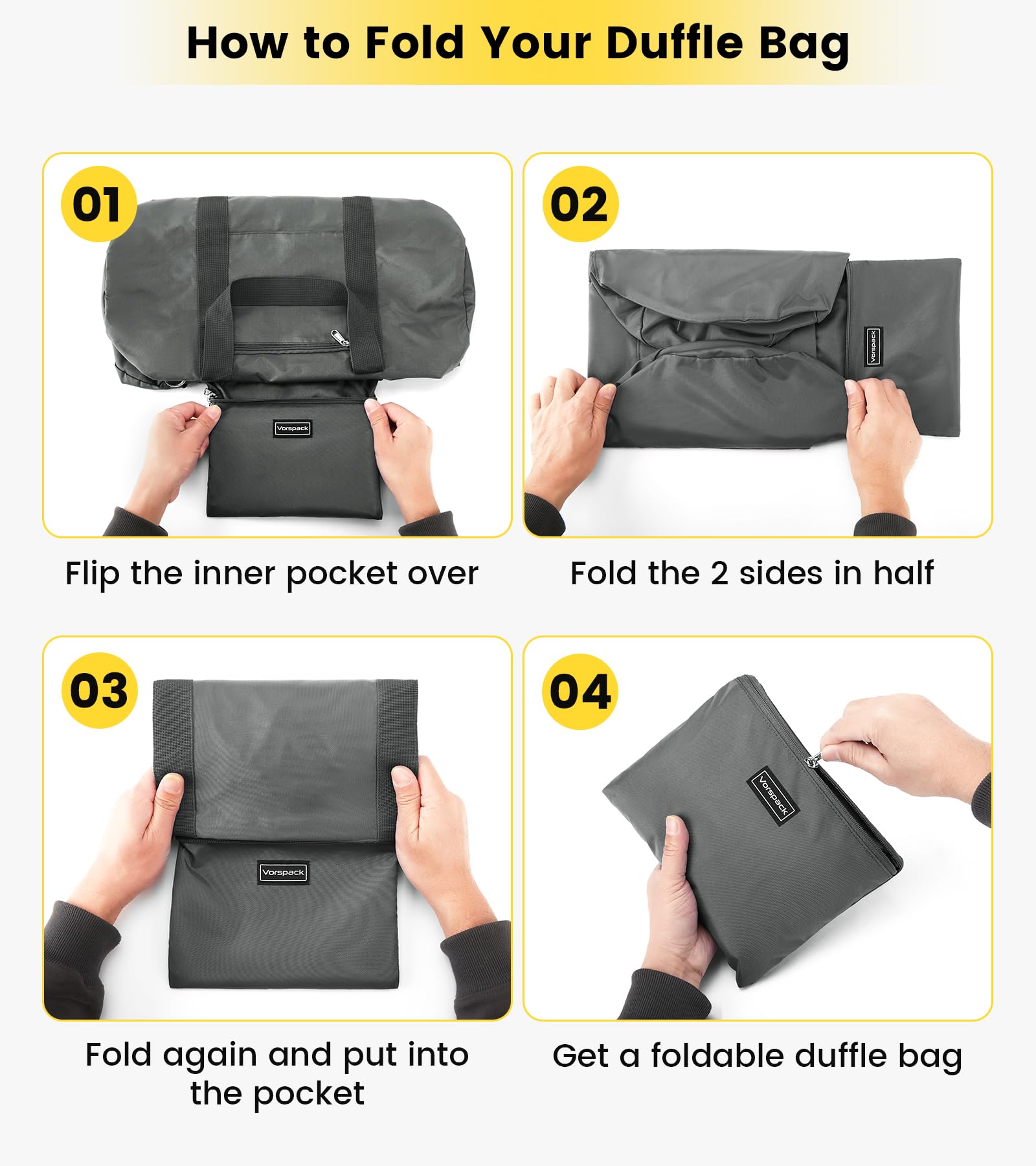 How to Fold Your Duffle Bag

01

Vorspack

Flip the inner pocket over

02

Vorspack

Fold the 2 sides in half

03

Vorspack

Fold again and put into the pocket

04

Vorspack

Get a foldable duffle bag