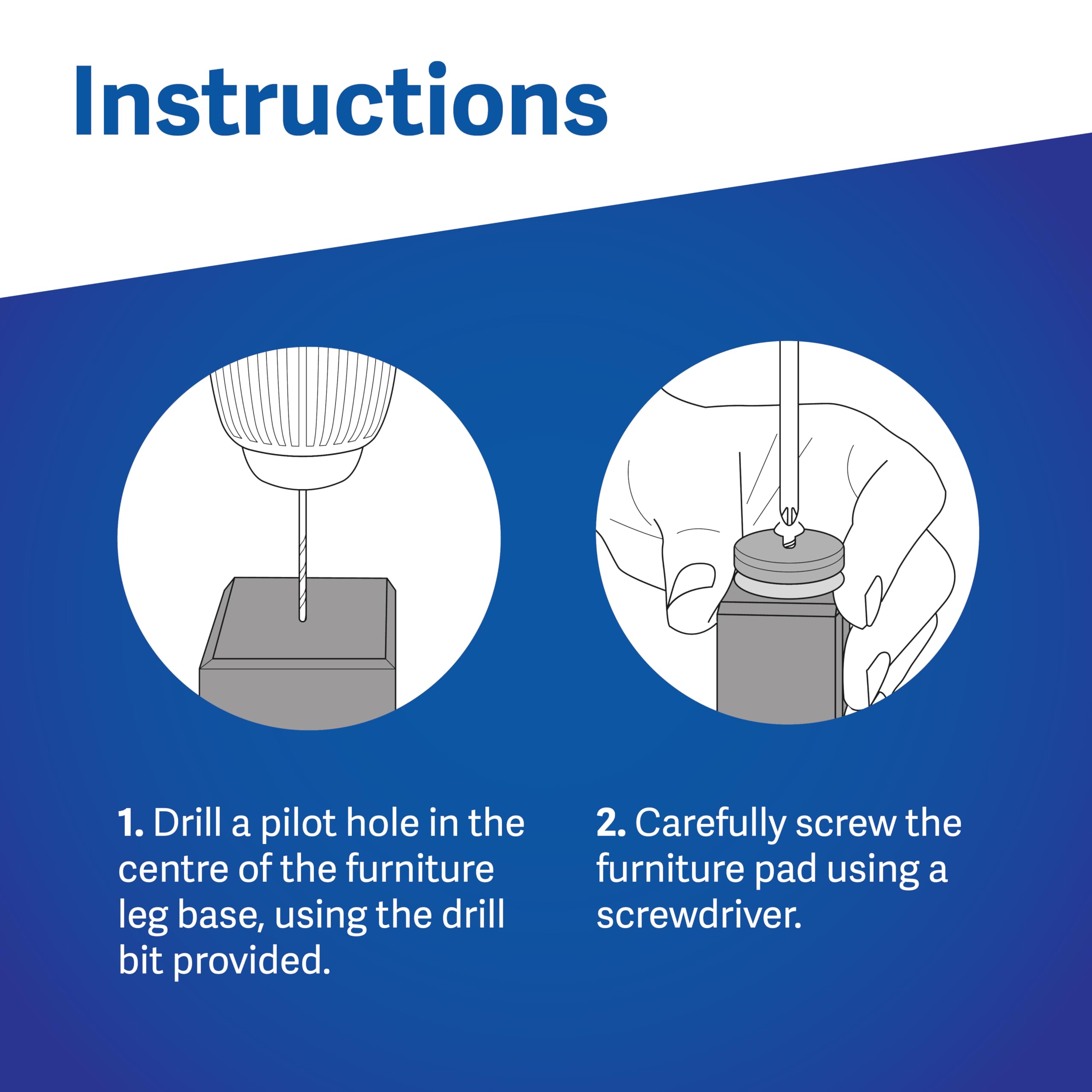 Instructions

1. Drill a pilot hole in the centre of the furniture leg base, using the drill bit provided.

2. Carefully screw the furniture pad using a screwdriver.