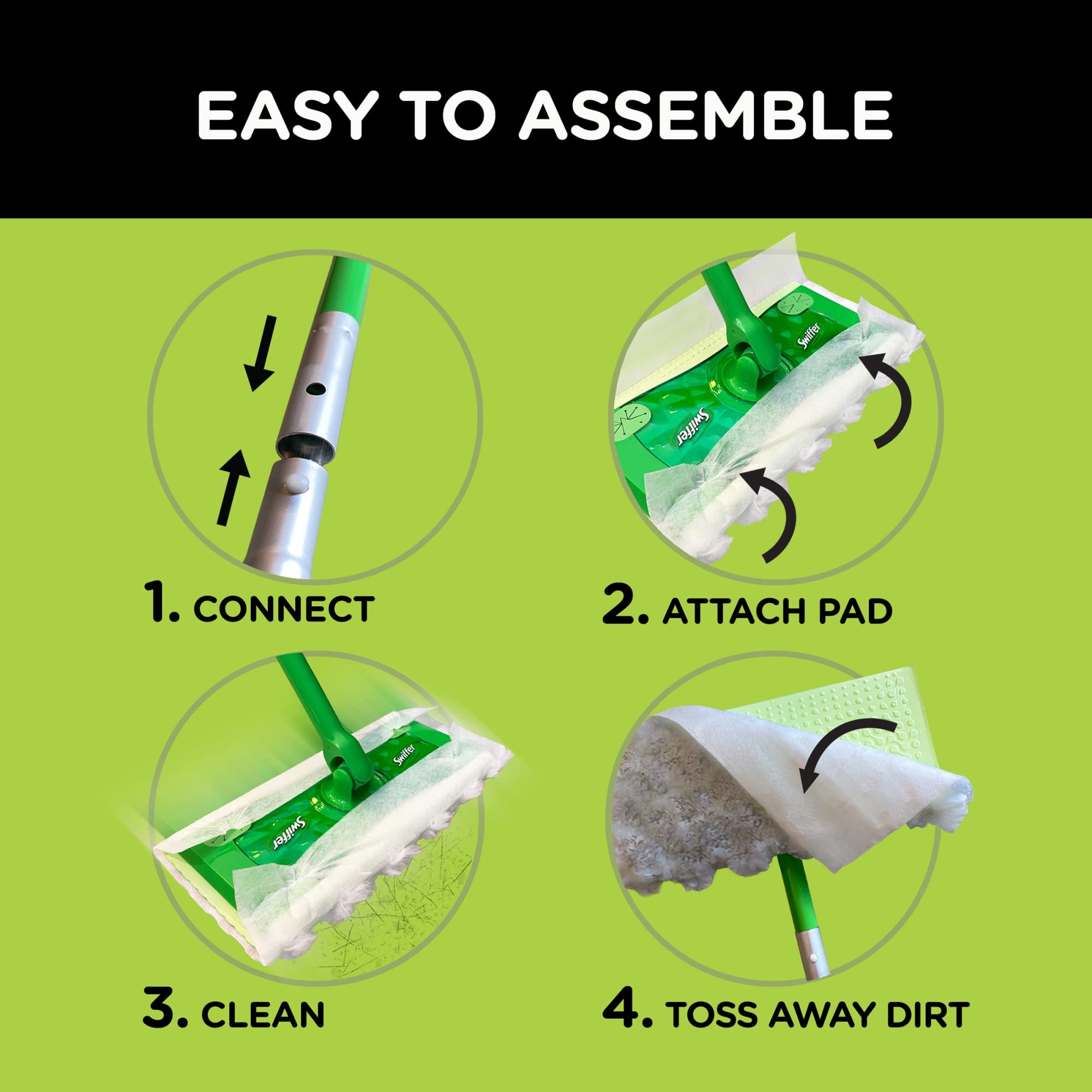 EASY TO ASSEMBLE

Swiffer
Swiffer

1. CONNECT

2. ATTACH PAD

Swiffer
Swiffer

3. CLEAN

4. TOSS AWAY DIRT