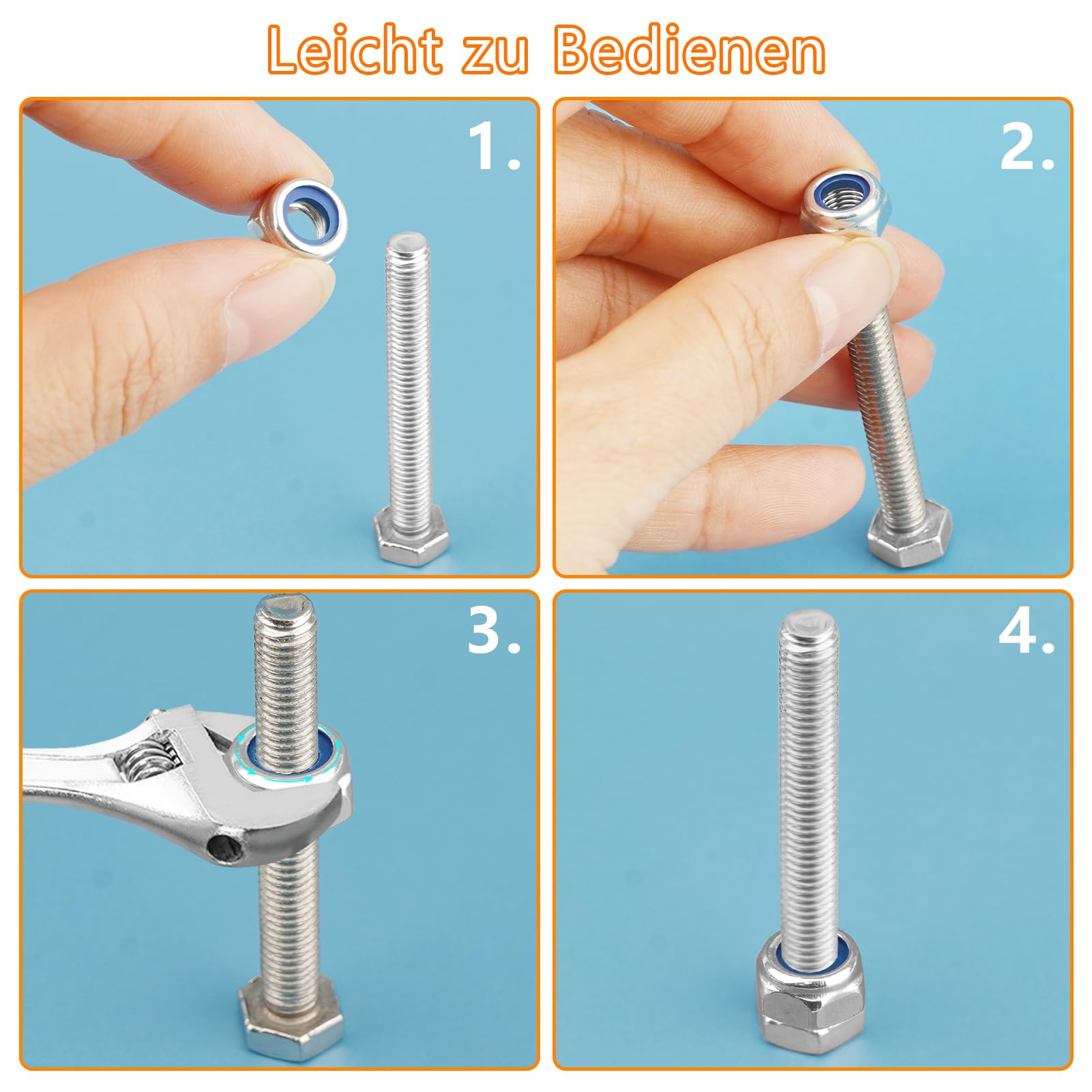 Leicht zu Bedienen

1.

2.

3.

4.