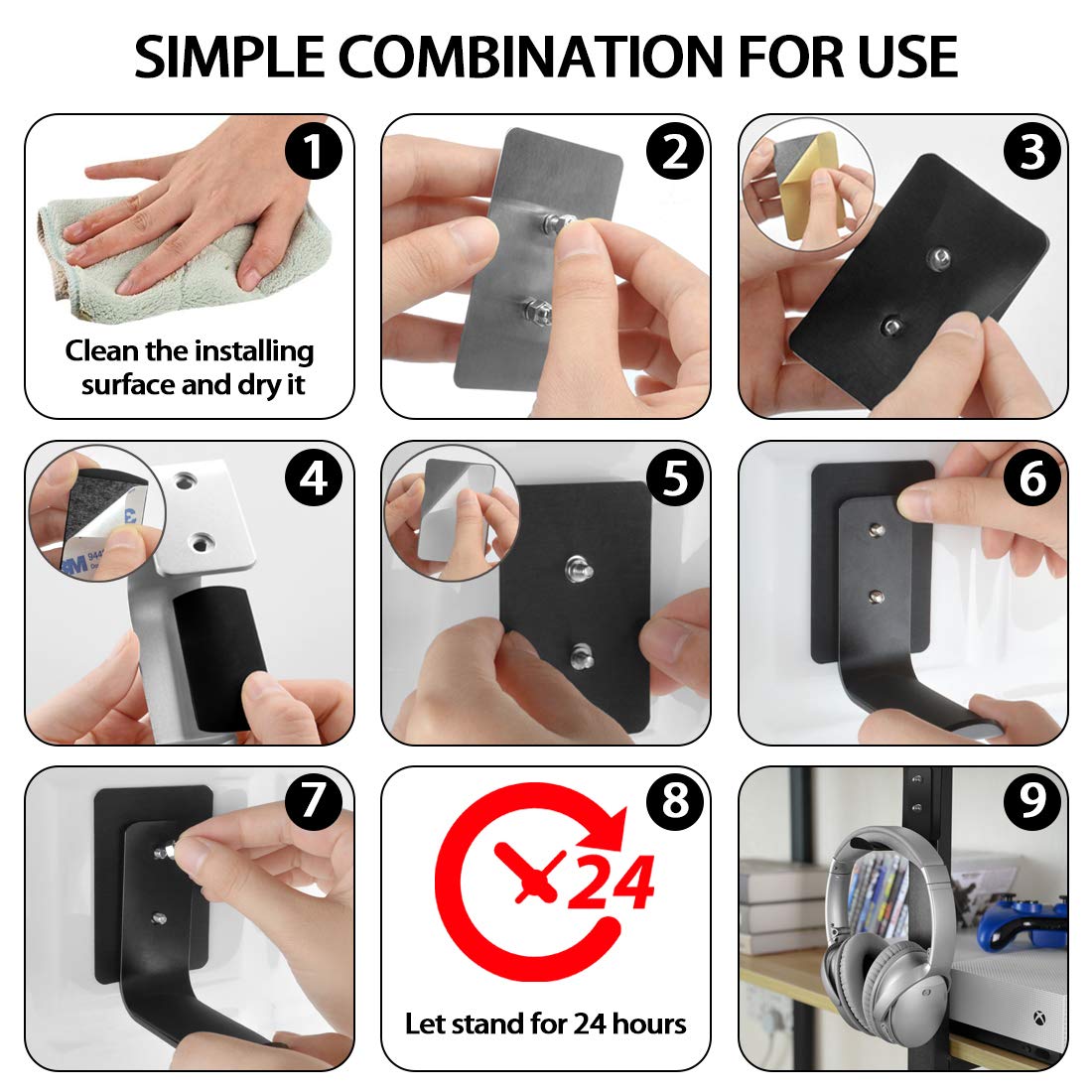 SIMPLE COMBINATION FOR USE

1
Clean the installing surface and dry it

2

3

4
3M 944

5

6

7

8
24
Let stand for 24 hours

9