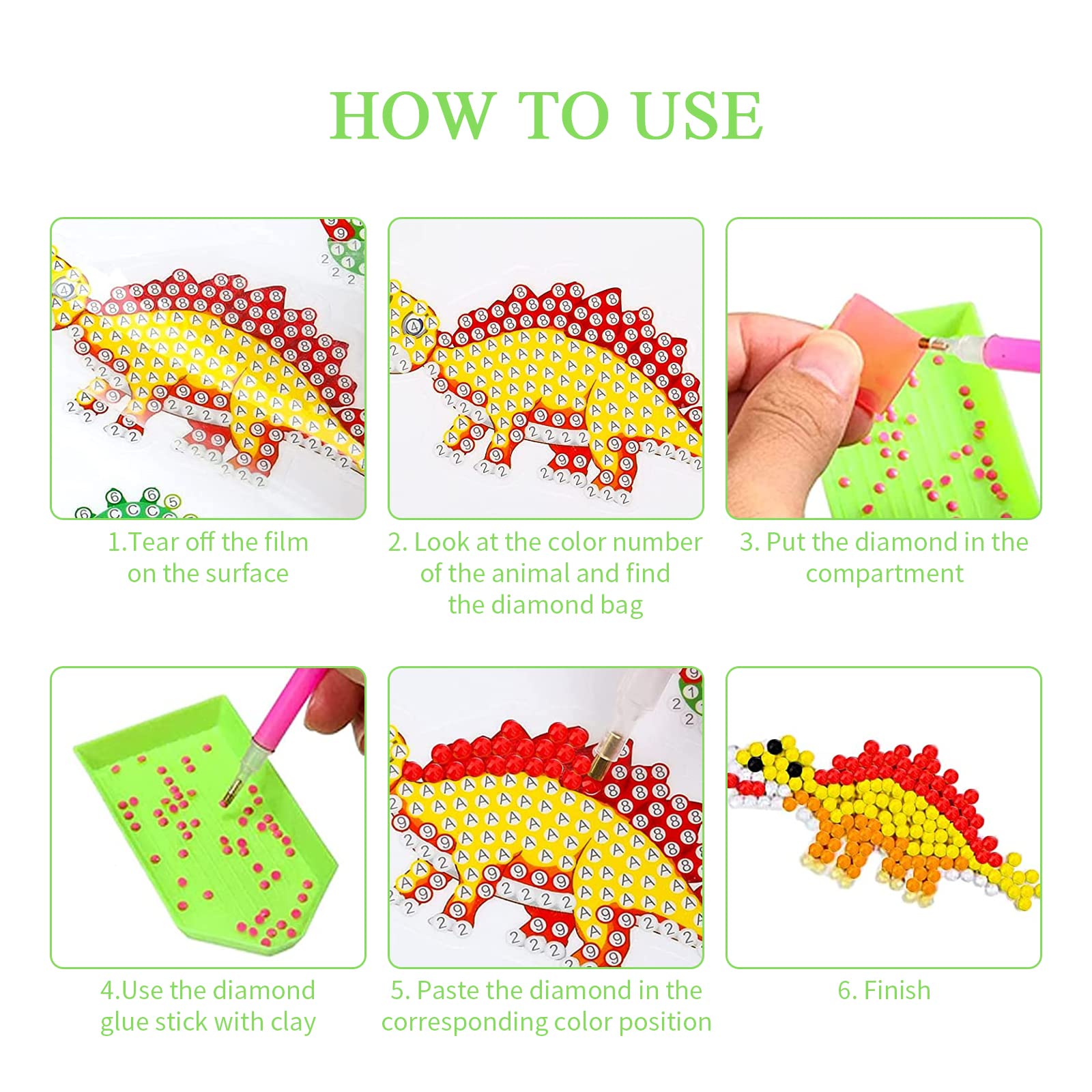 HOW TO USE

1.Tear off the film on the surface

2. Look at the color number of the animal and find the diamond bag

3. Put the diamond in the compartment

4.Use the diamond glue stick with clay

5. Paste the diamond in the corresponding color position

6. Finish