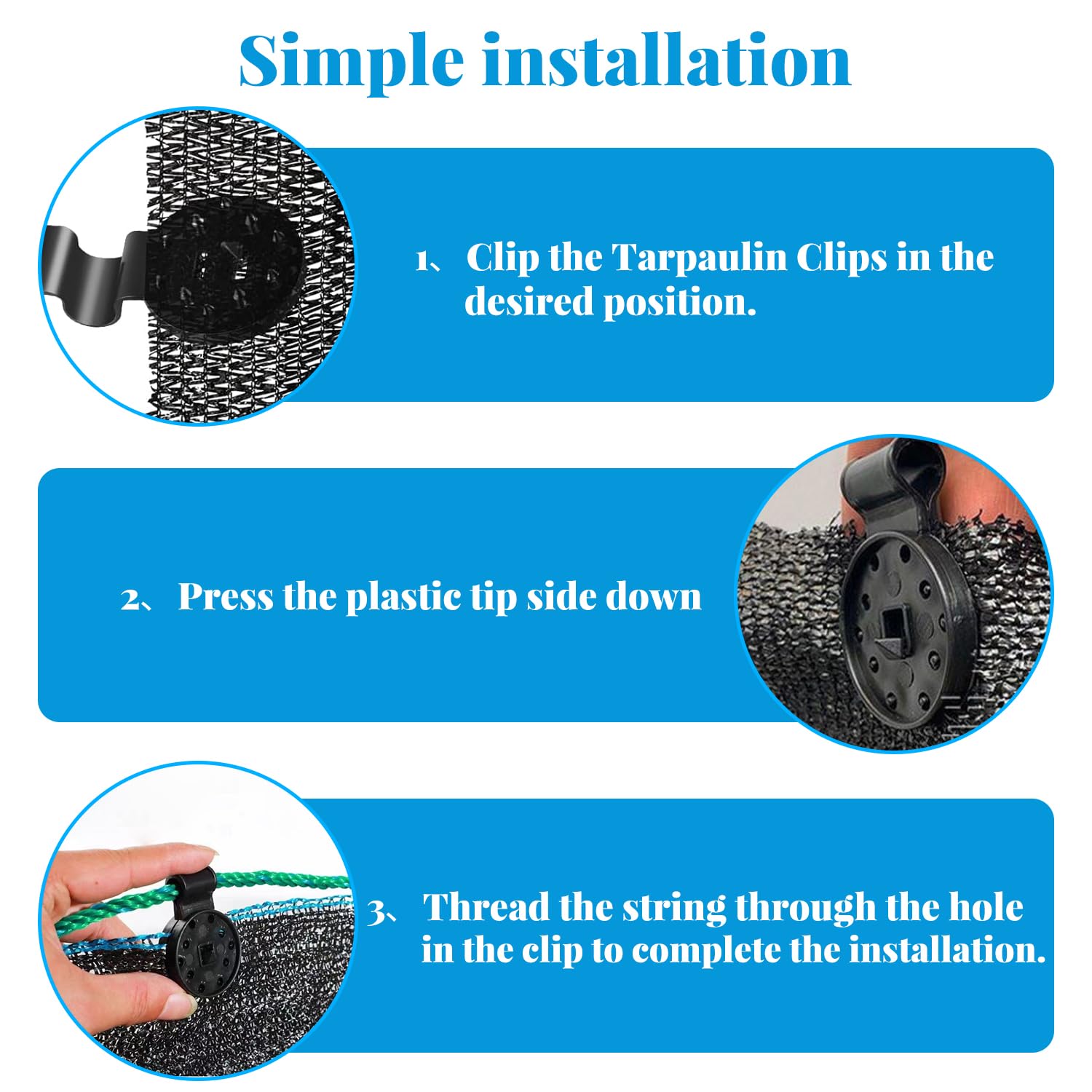 Simple installation

1、Clip the Tarpaulin Clips in the desired position.

2、Press the plastic tip side down

3、Thread the string through the hole in the clip to complete the installation.