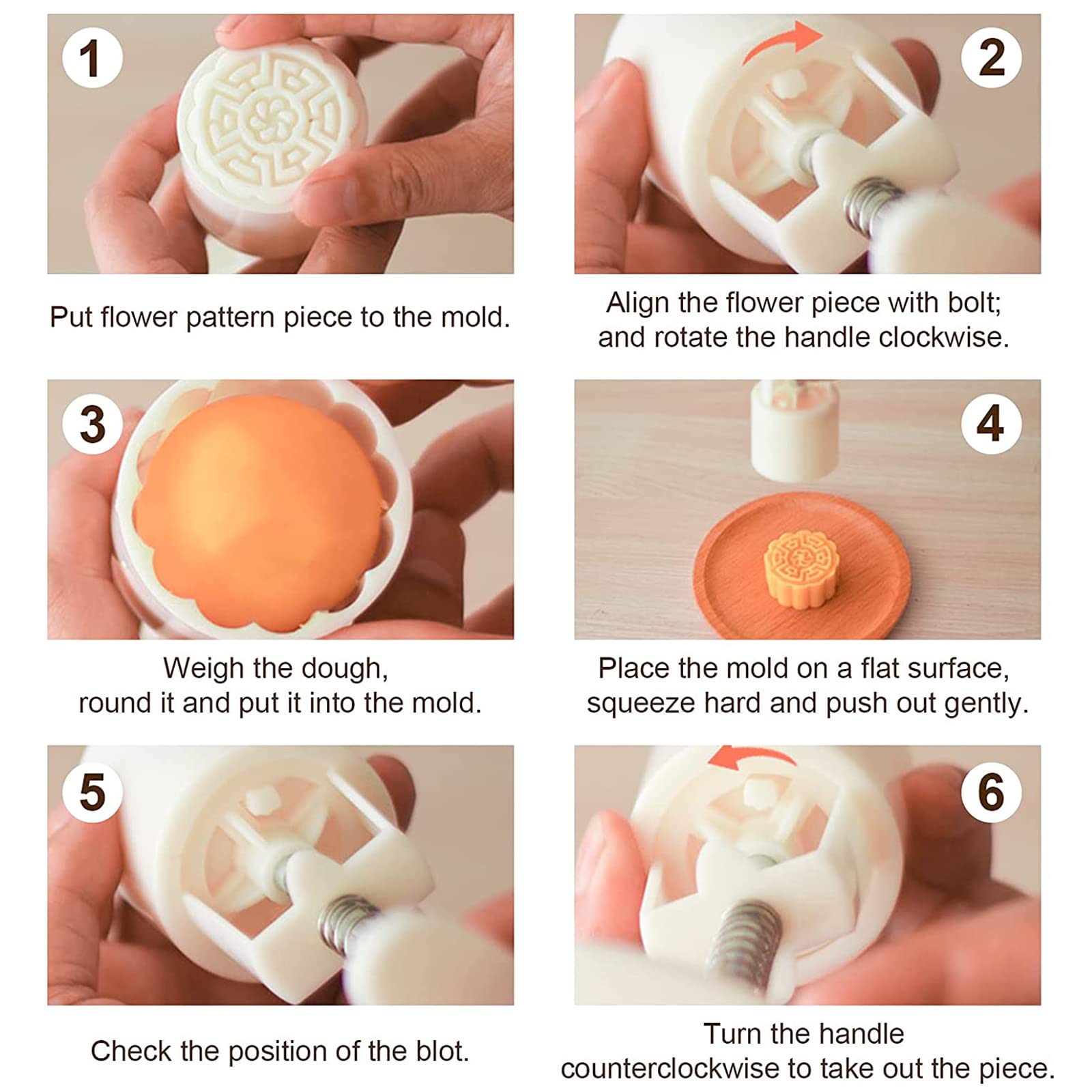 1

Put flower pattern piece to the mold.

2

Align the flower piece with bolt; and rotate the handle clockwise.

3

Weigh the dough, round it and put it into the mold.

4

Place the mold on a flat surface, squeeze hard and push out gently.

5

Check the position of the blot.

6

Turn the handle counterclockwise to take out the piece.