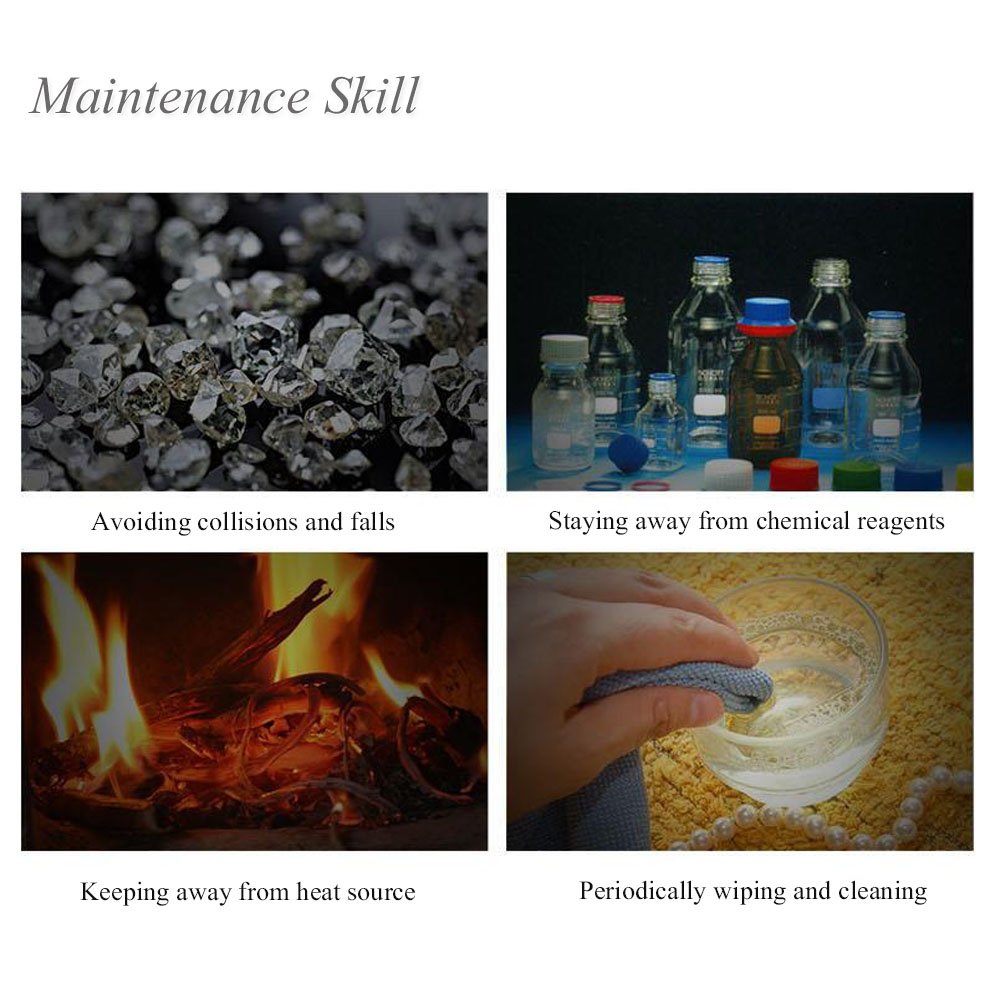 Maintenance Skill

Avoiding collisions and falls

Staying away from chemical reagents

Keeping away from heat source

Periodically wiping and cleaning