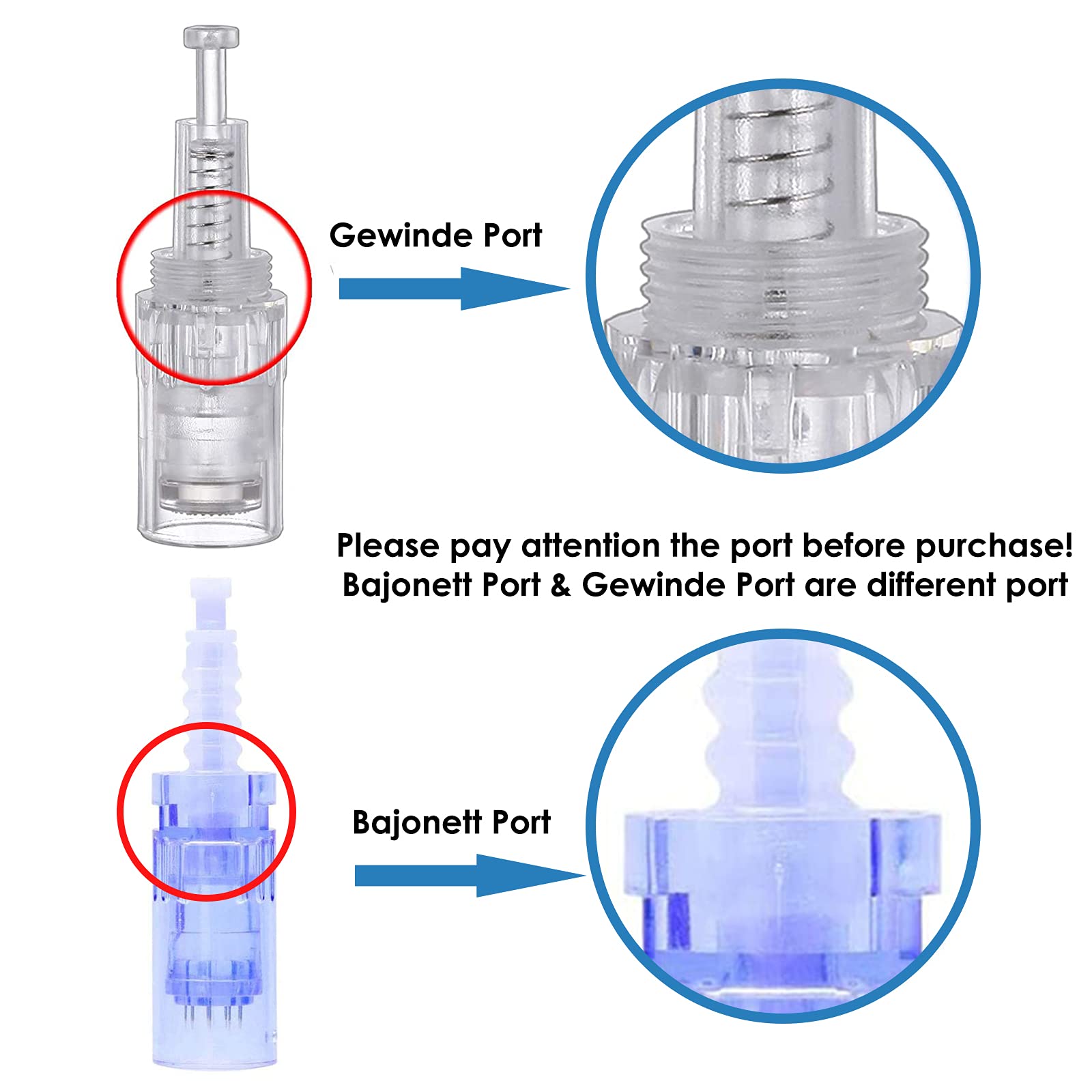 Gewinde Port

Please pay attention the port before purchase!
Bajonett Port & Gewinde Port are different port

Bajonett Port