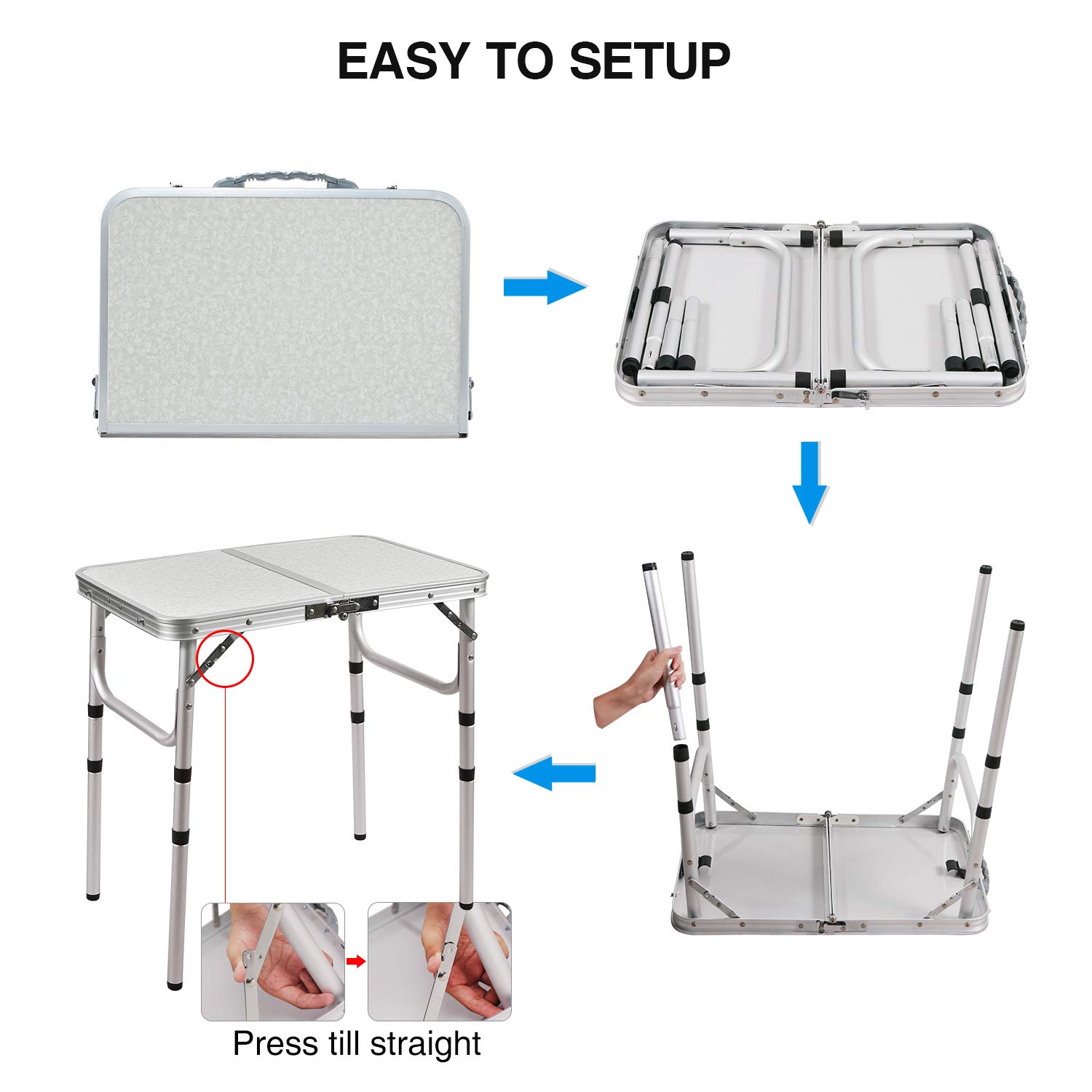 EASY TO SETUP

Press till straight