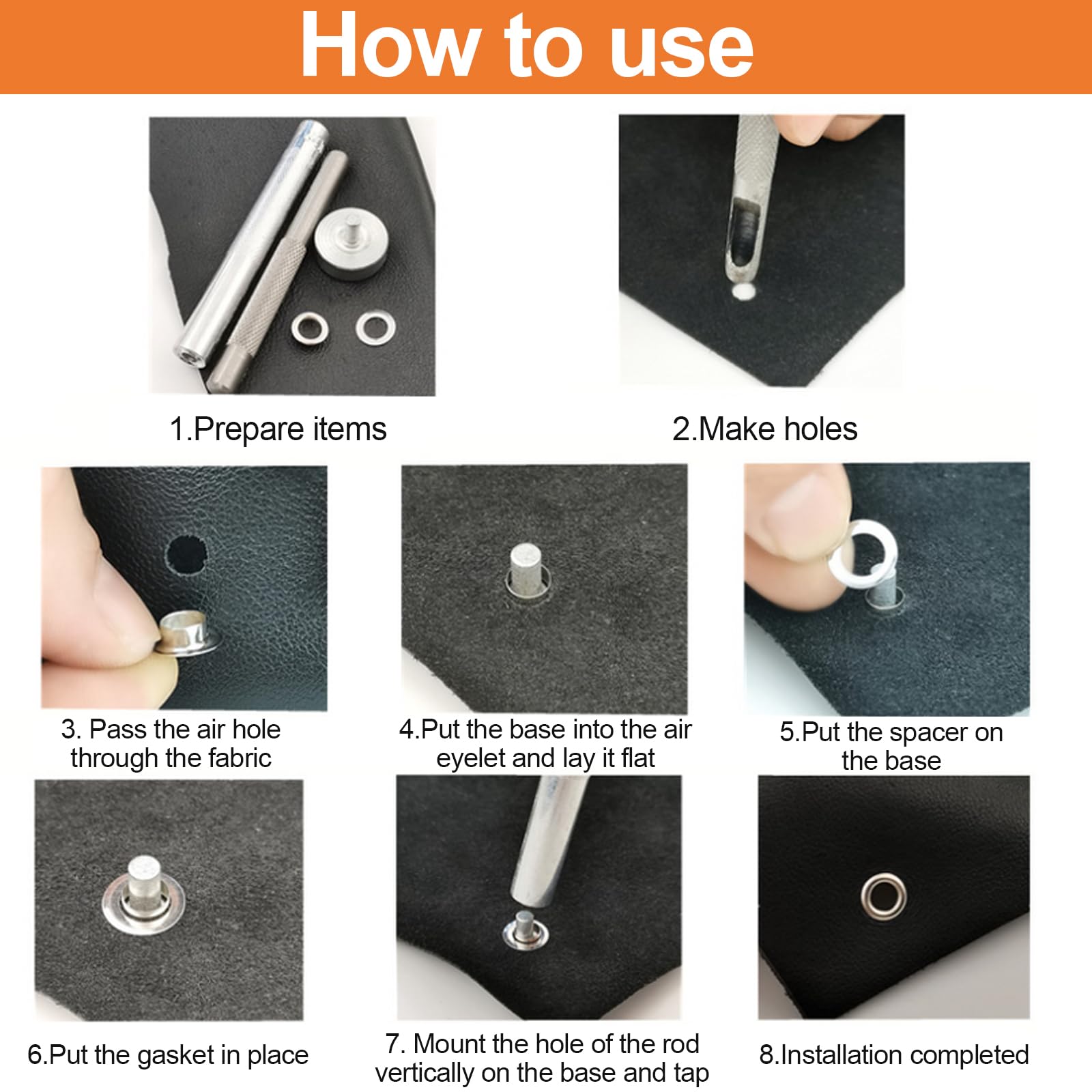 How to use

1.Prepare items

2.Make holes

3. Pass the air hole through the fabric

4.Put the base into the air eyelet and lay it flat

5.Put the spacer on the base

6.Put the gasket in place

7. Mount the hole of the rod vertically on the base and tap

8.Installation completed