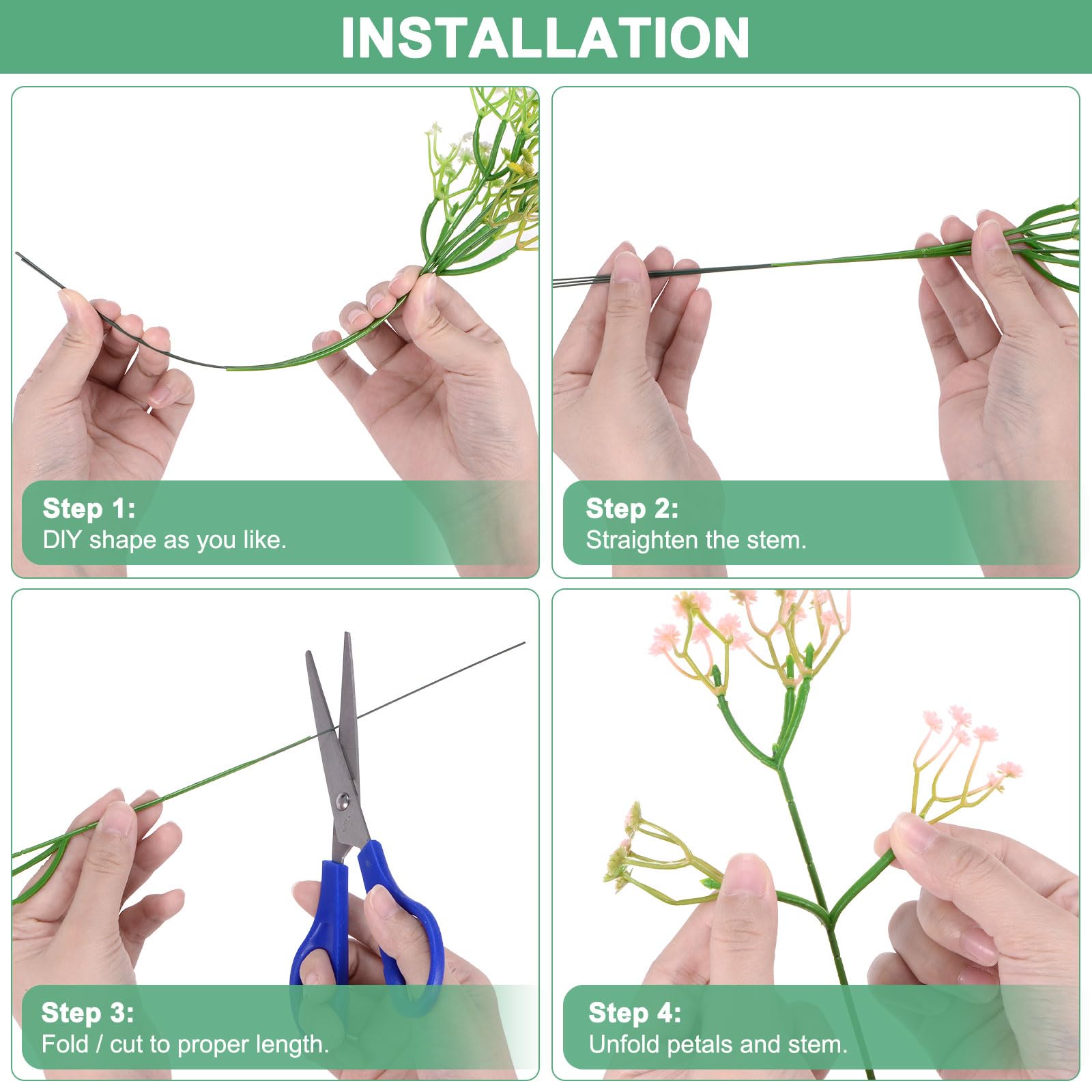 INSTALLATION

Step 1:
DIY shape as you like.

Step 2:
Straighten the stem.

Step 3:
Fold / cut to proper length.

Step 4:
Unfold petals and stem.