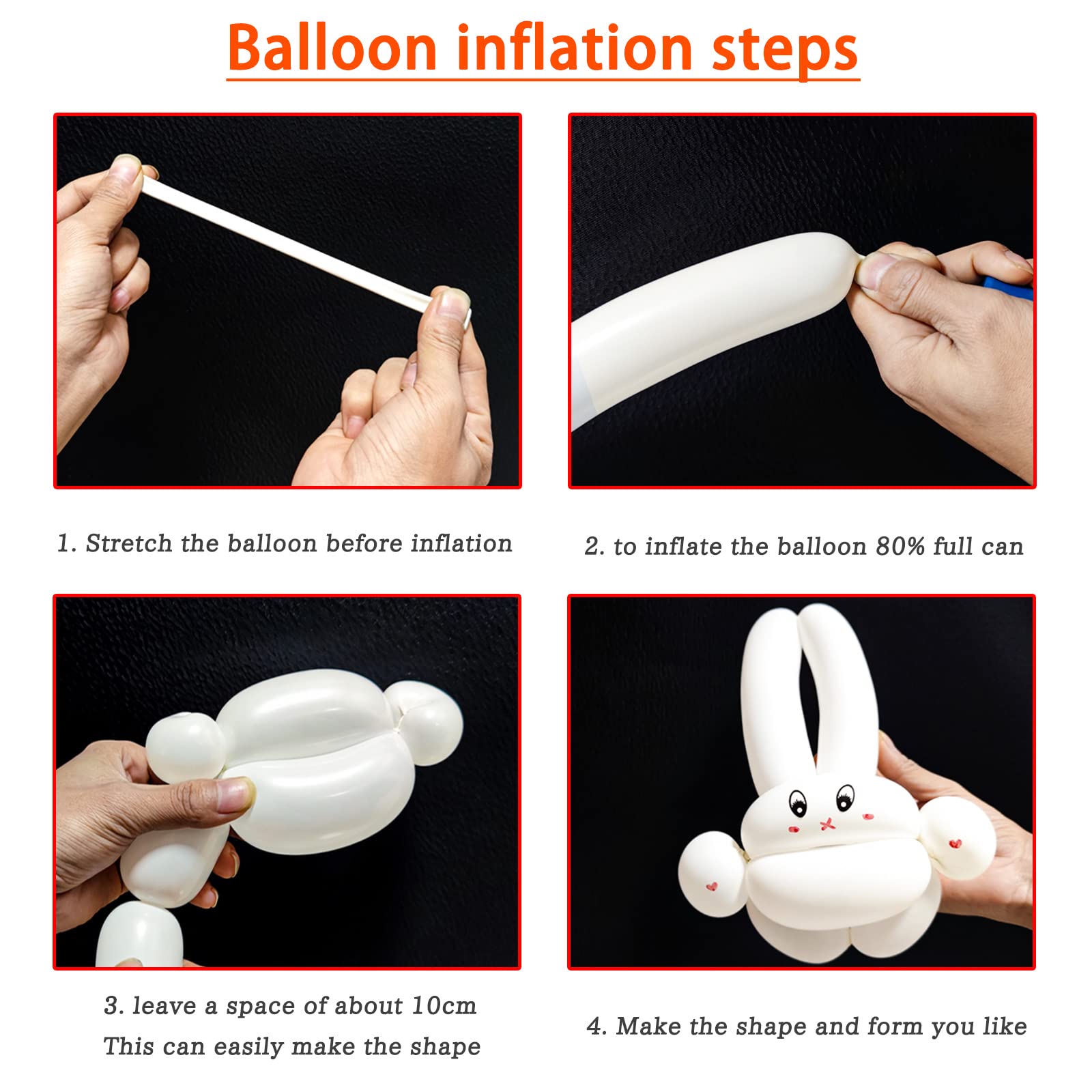 Balloon inflation steps

1. Stretch the balloon before inflation

2. to inflate the balloon 80% full can

3. leave a space of about 10cm
This can easily make the shape

4. Make the shape and form you like