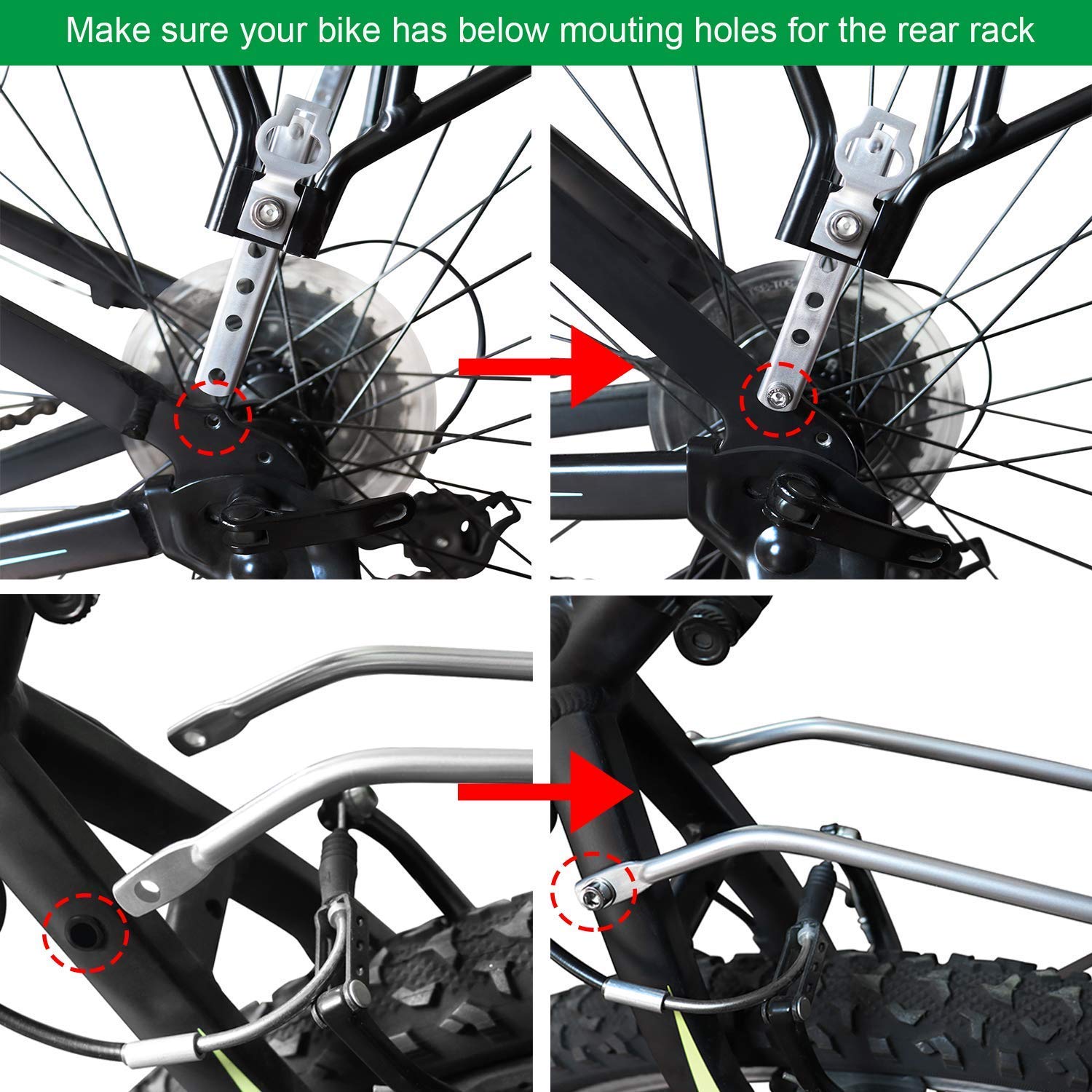 Make sure your bike has below mouting holes for the rear rack