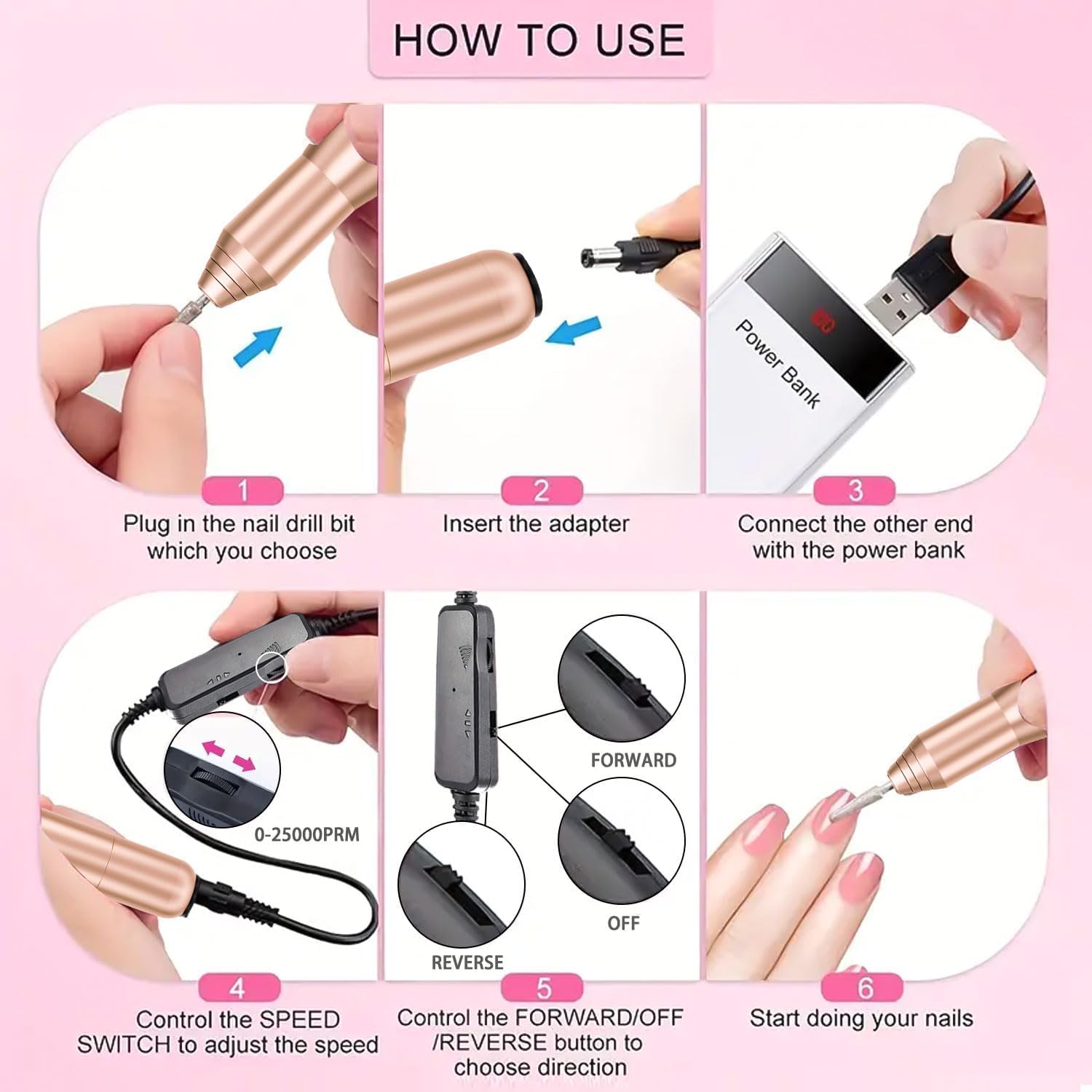 HOW TO USE

Power Bank

1
Plug in the nail drill bit which you choose

2
Insert the adapter

3
Connect the other end with the power bank

0-25000PRM

FORWARD

OFF

REVERSE

4
Control the SPEED SWITCH to adjust the speed

5
Control the FORWARD/OFF /REVERSE button to choose direction

6
Start doing your nails