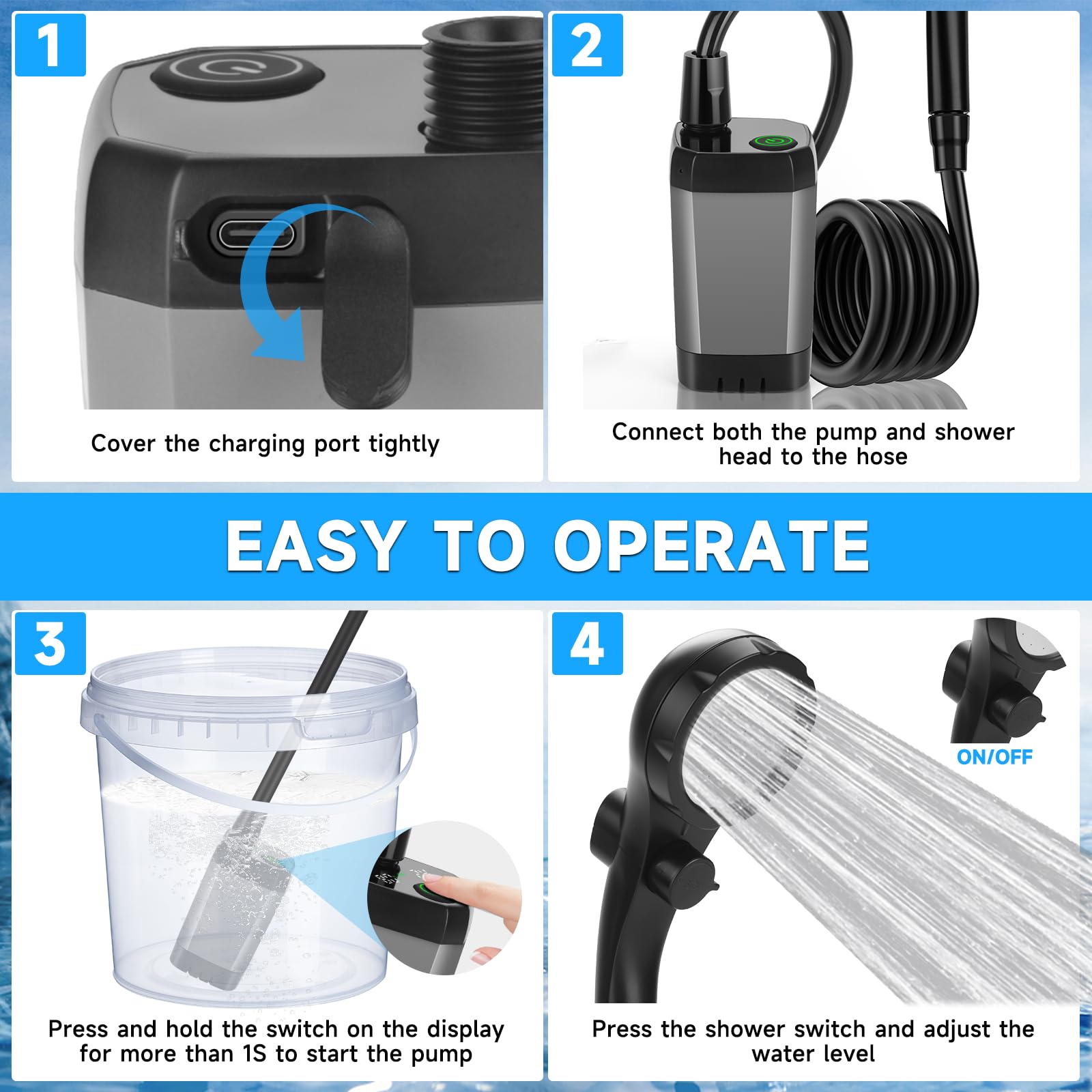 1

Cover the charging port tightly

2

Connect both the pump and shower head to the hose

EASY TO OPERATE

3

Press and hold the switch on the display for more than 1S to start the pump

4

ON/OFF

Press the shower switch and adjust the water level