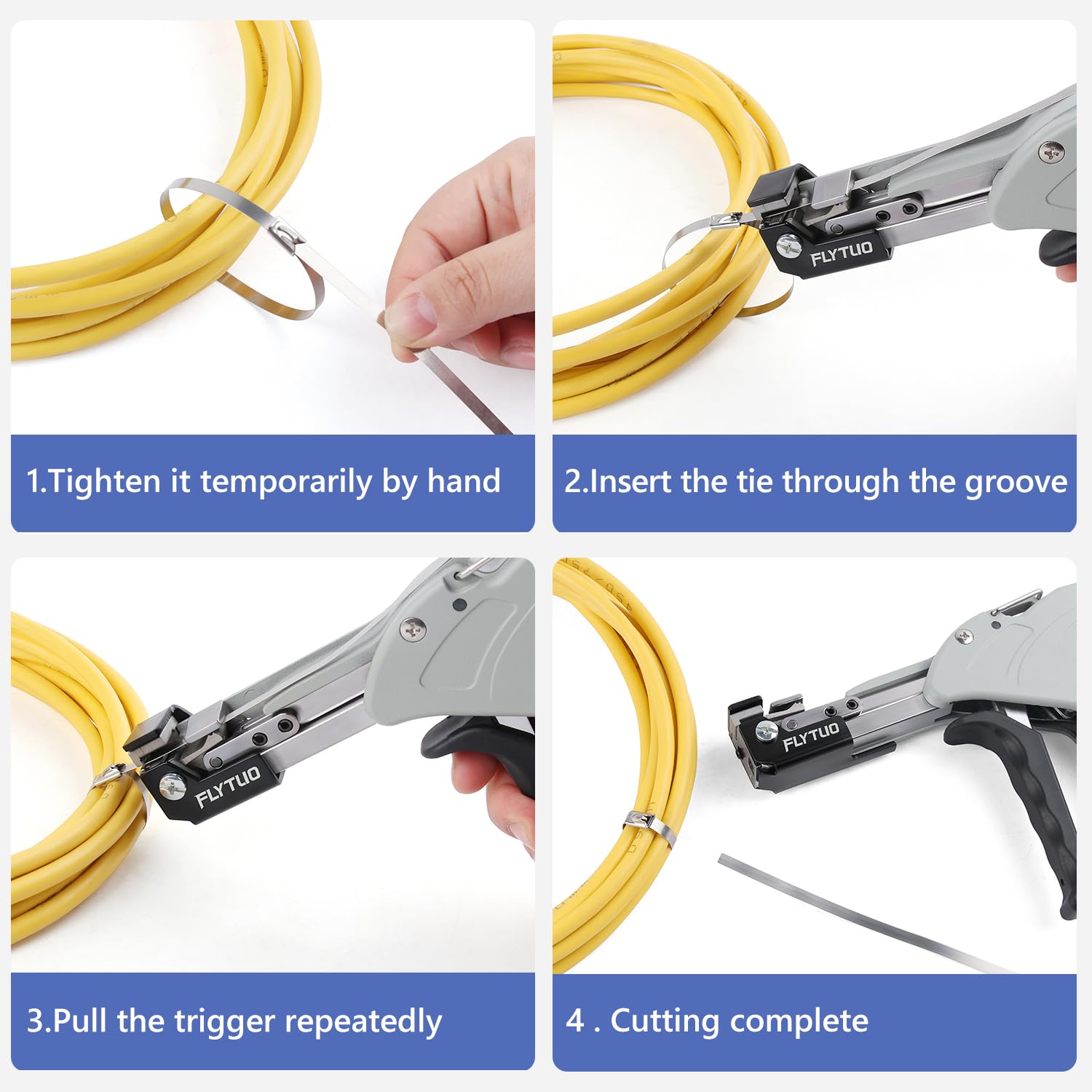 1.Tighten it temporarily by hand

FLYTUO

2.Insert the tie through the groove

FLYTUO

3.Pull the trigger repeatedly

FLYTUO

4 . Cutting complete