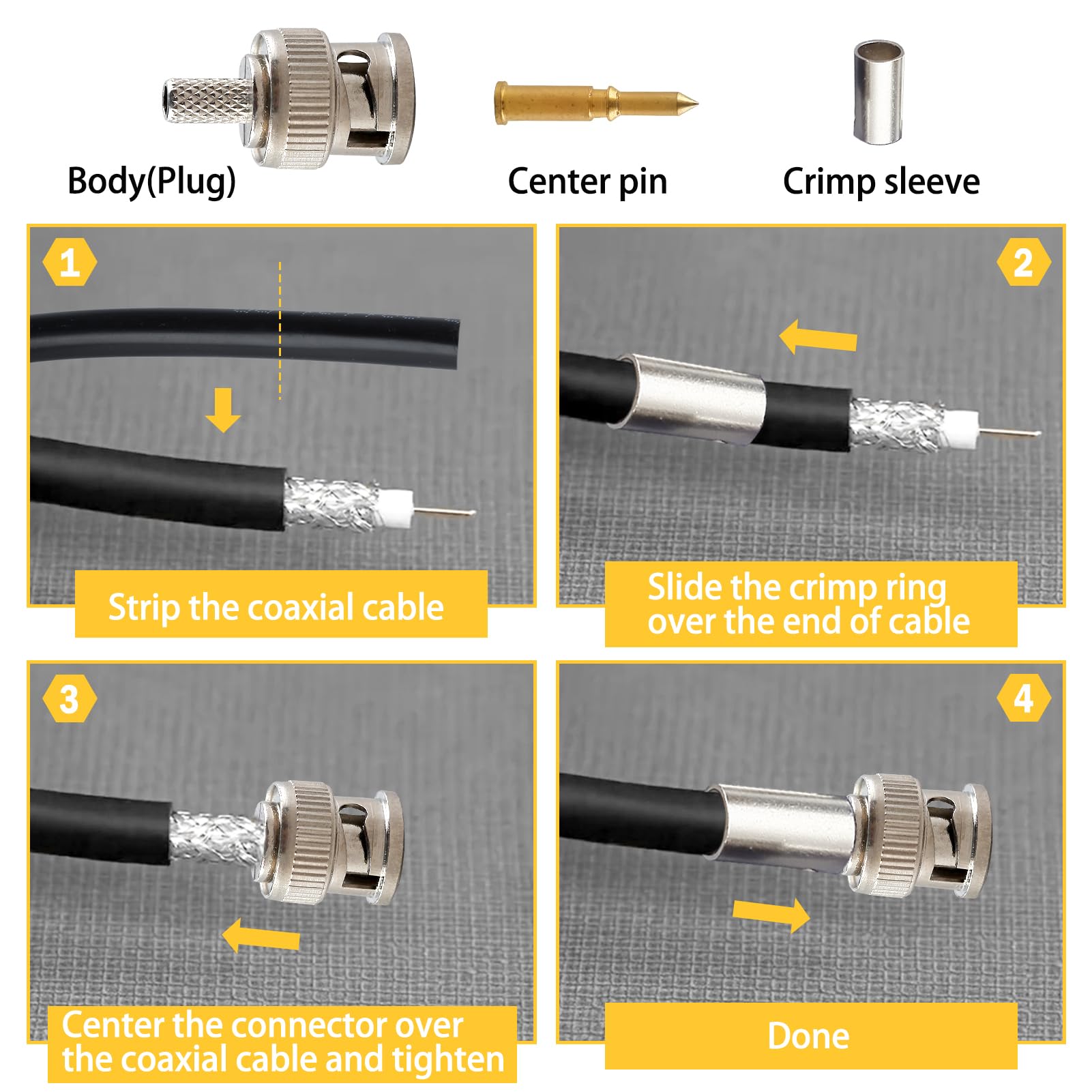 Body(Plug)

Center pin

Crimp sleeve

1

Strip the coaxial cable

2

Slide the crimp ring over the end of cable

3

Center the connector over the coaxial cable and tighten

4

Done