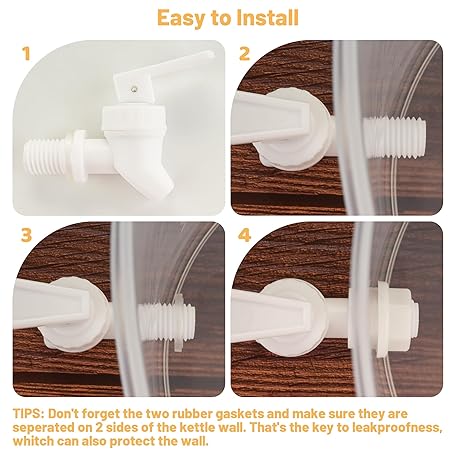 Easy to Install

1

2

3

4

TIPS: Don't forget the two rubber gaskets and make sure they are seperated on 2 sides of the kettle wall. That's the key to leakproofness, whitch can also protect the wall.