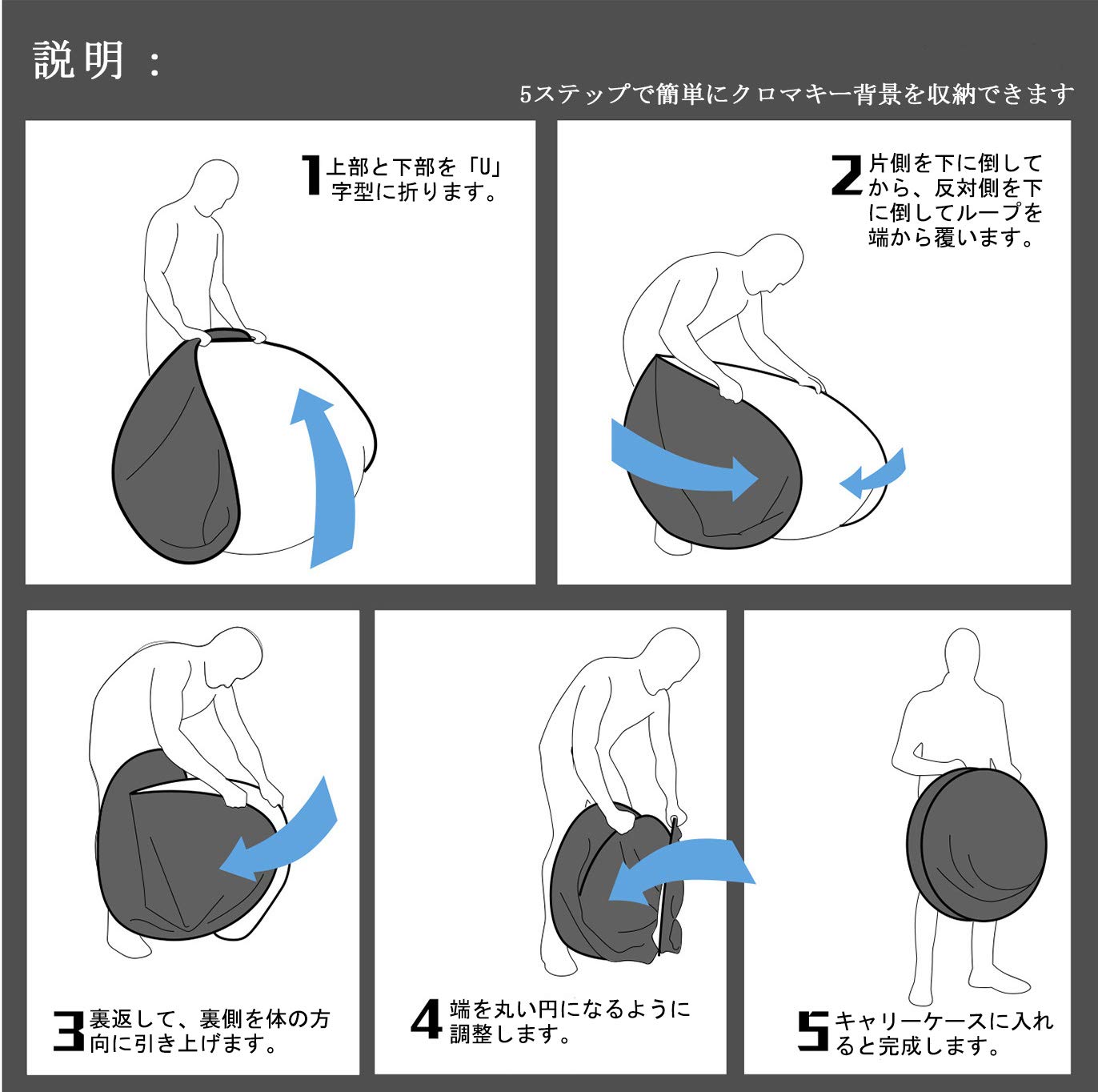 説明：

5ステップで簡単にクロマキー背景を収納できます

1 上部と下部を「U」字型に折ります。

2 片側を下に倒してから、反対側を下に倒してループを端から覆います。

3 裏返して、裏側を体の方向に引き上げます。

4 端を丸い円になるように調整します。

5 キャリーケースに入れると完成します。