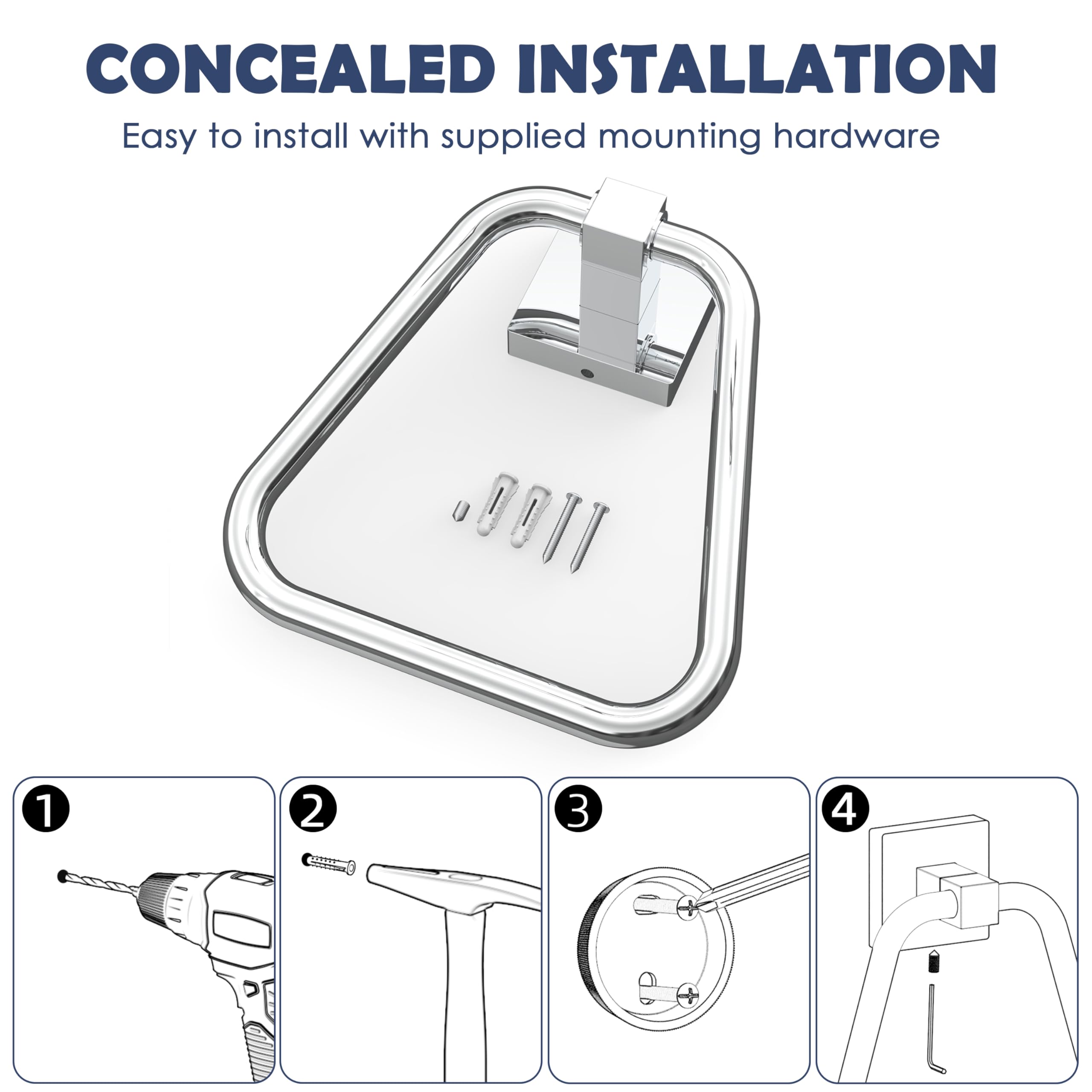 CONCEALED INSTALLATION

Easy to install with supplied mounting hardware

1

2

3

4