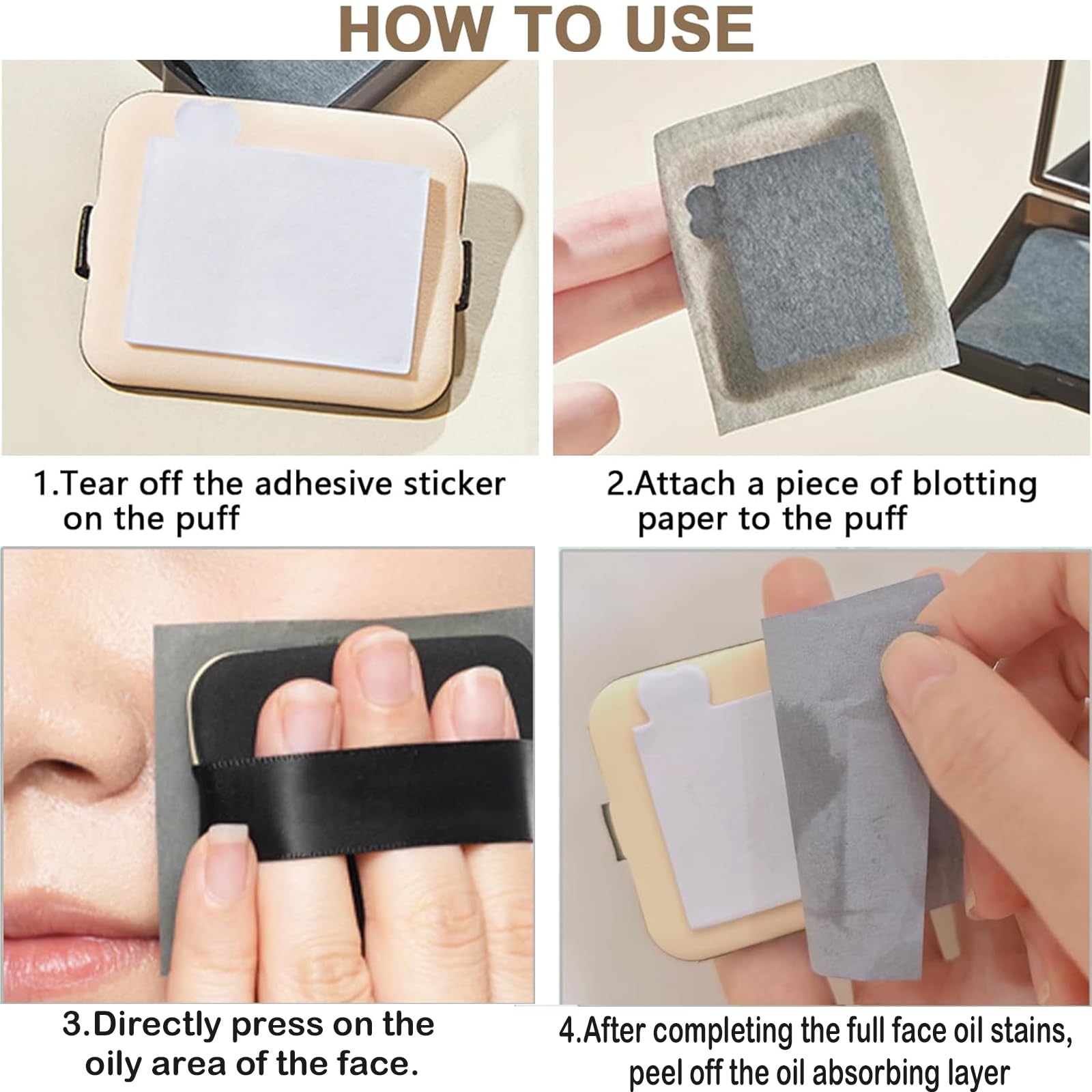 HOW TO USE

1.Tear off the adhesive sticker on the puff

2.Attach a piece of blotting paper to the puff

3.Directly press on the oily area of the face.

4.After completing the full face oil stains, peel off the oil absorbing layer