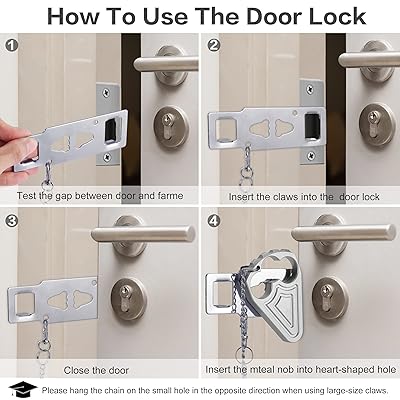 How To Use The Door Lock

1

Test the gap between door and farme

2

Insert the claws into the door lock

3

Close the door

4

Insert the mteal nob into heart-shaped hole

Please hang the chain on the small hole in the opposite direction when using large-size claws.