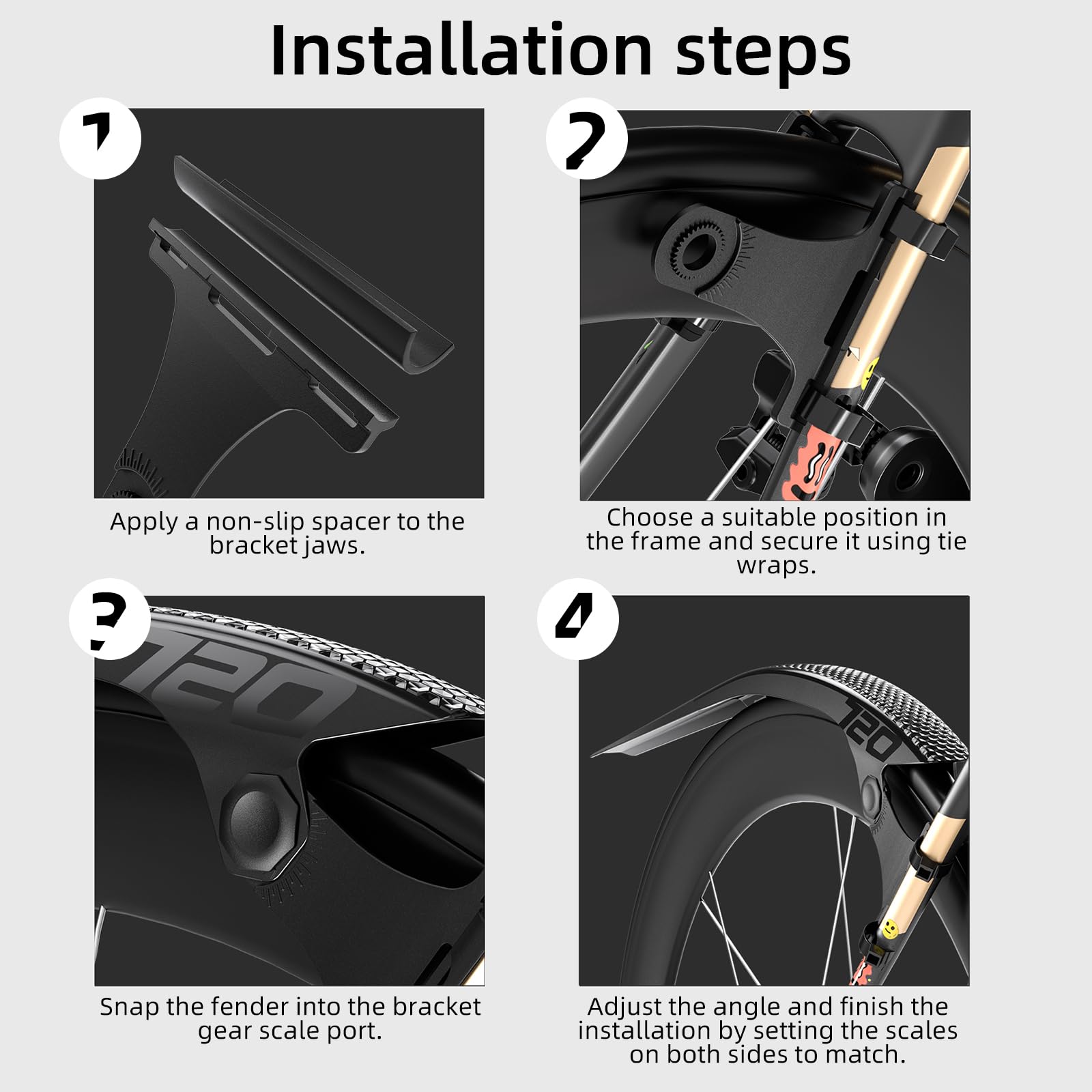 Installation steps

1

Apply a non-slip spacer to the bracket jaws.

2

Choose a suitable position in the frame and secure it using tie wraps.

3

720

Snap the fender into the bracket gear scale port.

4

720

Adjust the angle and finish the installation by setting the scales on both sides to match.