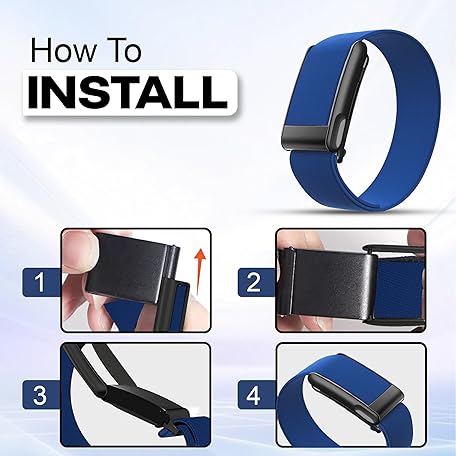 How To
INSTALL

1

2

3

4