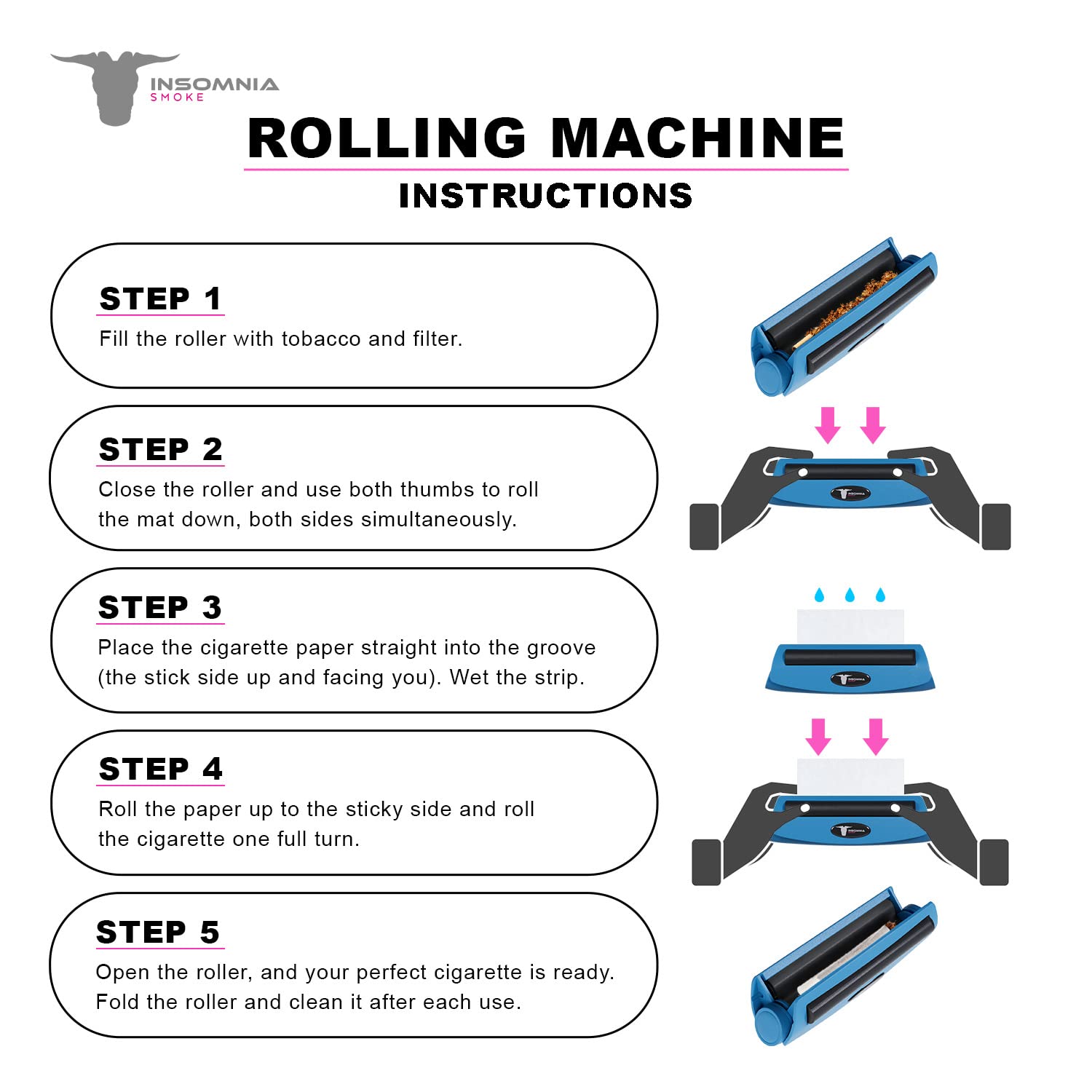 INSOMNIA
SMOKE

ROLLING MACHINE
INSTRUCTIONS

STEP 1
Fill the roller with tobacco and filter.

STEP 2
Close the roller and use both thumbs to roll the mat down, both sides simultaneously.

INSOMNIA

STEP 3
Place the cigarette paper straight into the groove (the stick side up and facing you). Wet the strip.

INSOMNIA

STEP 4
Roll the paper up to the sticky side and roll the cigarette one full turn.

INSOMNIA

STEP 5
Open the roller, and your perfect cigarette is ready. Fold the roller and clean it after each use.