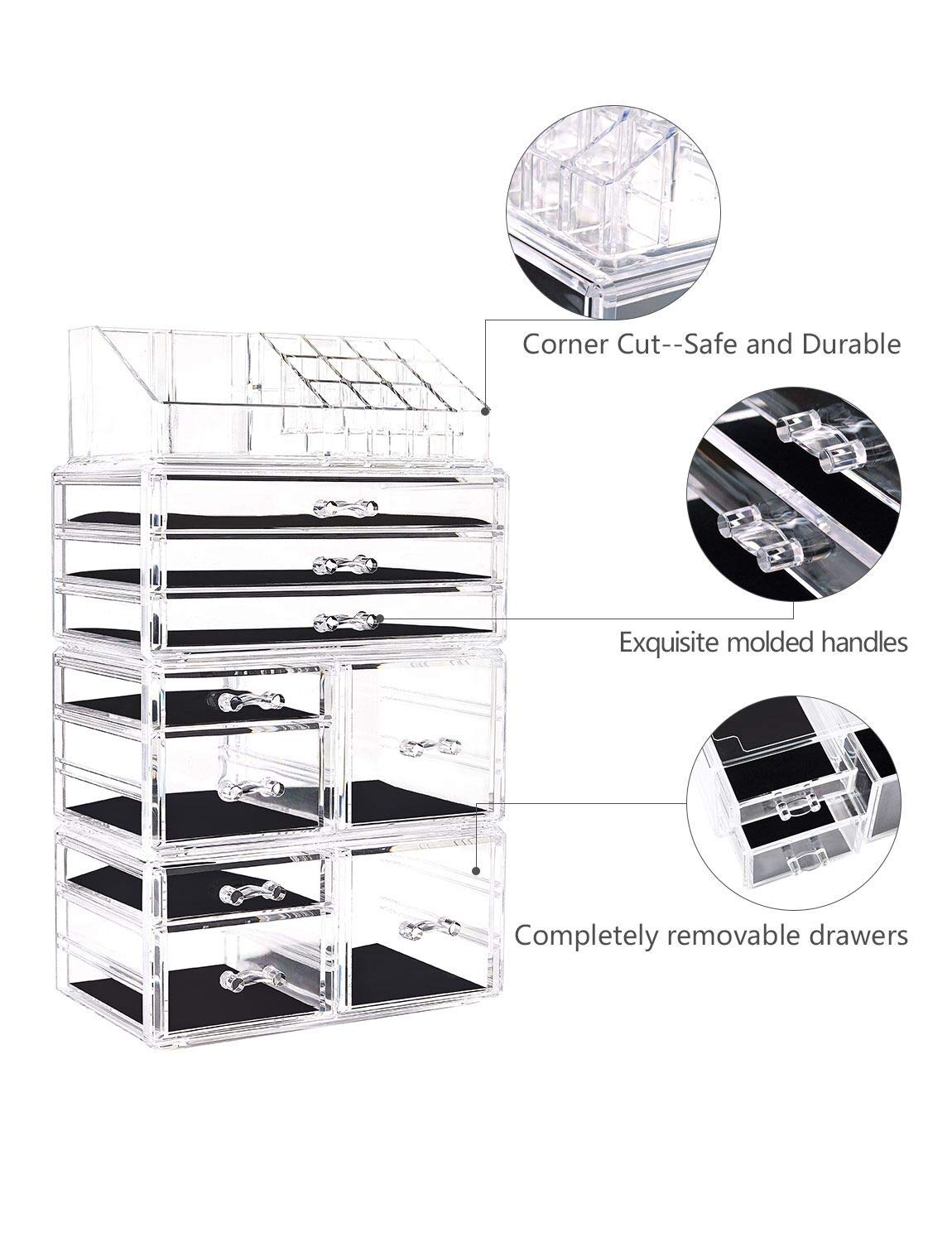 Corner Cut--Safe and Durable

Exquisite molded handles

Completely removable drawers