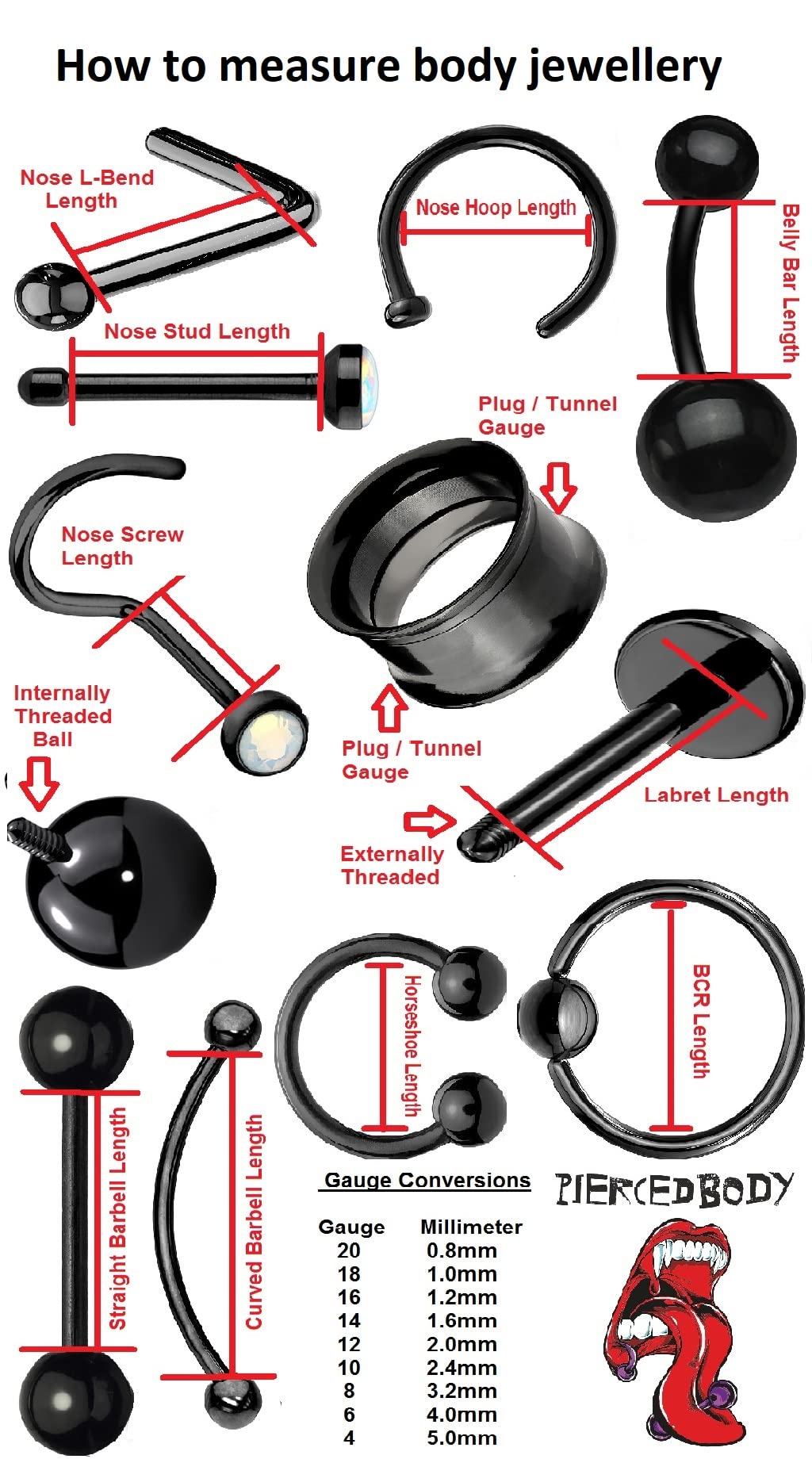 How to measure body jewellery

Nose L-Bend Length

Nose Hoop Length

Belly Bar Length

Nose Stud Length

Plug / Tunnel Gauge

Nose Screw Length

Internally Threaded Ball

Plug / Tunnel Gauge

Labret Length

Externally Threaded

Horseshoe Length

BCR Length

Straight Barbell Length

Curved Barbell Length

Gauge Conversions

| Gauge | Millimeter |
|---|---|
| 20 | 0.8mm |
| 18 | 1.0mm |
| 16 | 1.2mm |
| 14 | 1.6mm |
| 12 | 2.0mm |
| 10 | 2.4mm |
| 8 | 3.2mm |
| 6 | 4.0mm |
| 4 | 5.0mm |

PIERCEDBODY