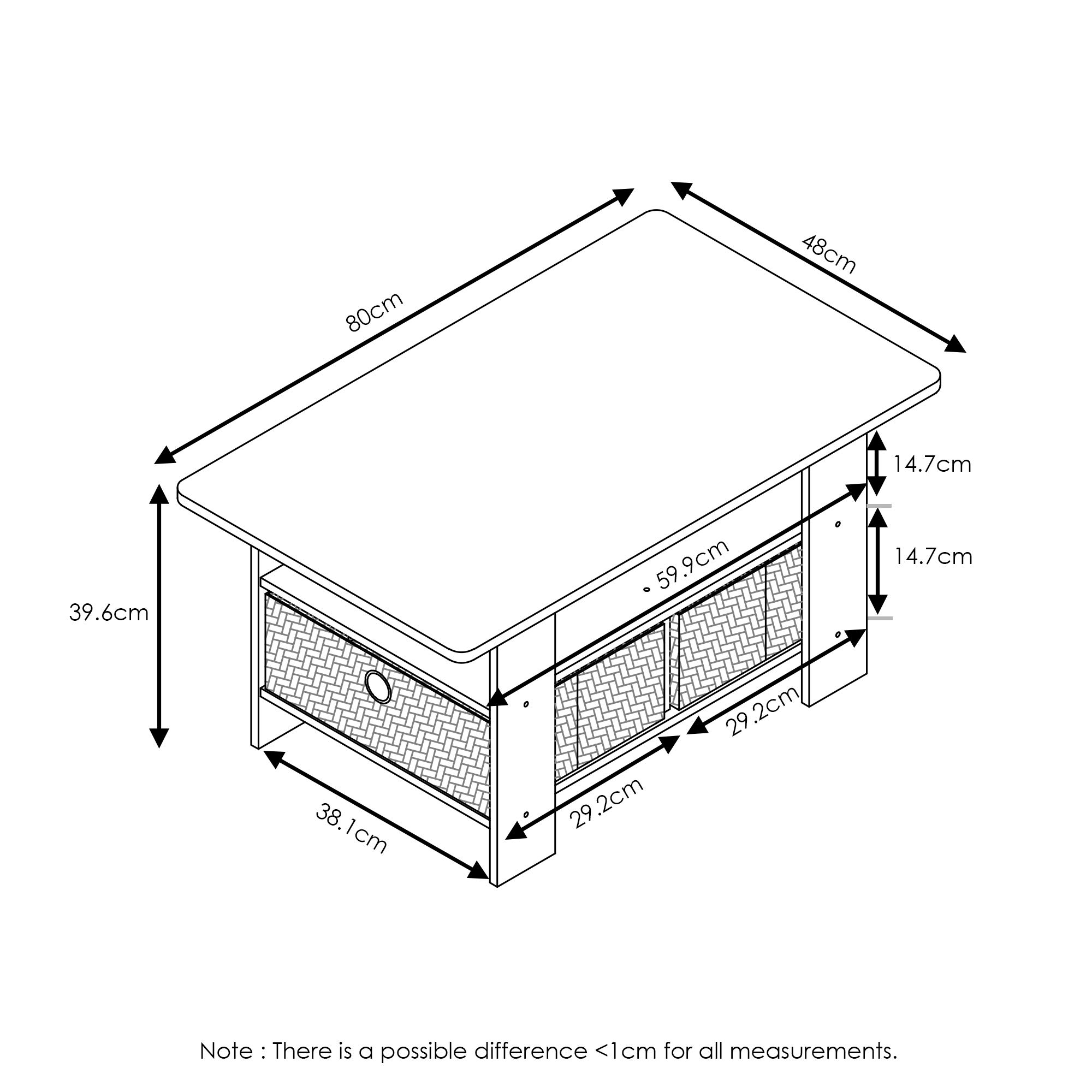 80cm

48cm

14.7cm

14.7cm

39.6cm

59.9cm

29.2cm

29.2cm

38.1cm

Note : There is a possible difference <1cm for all measurements.