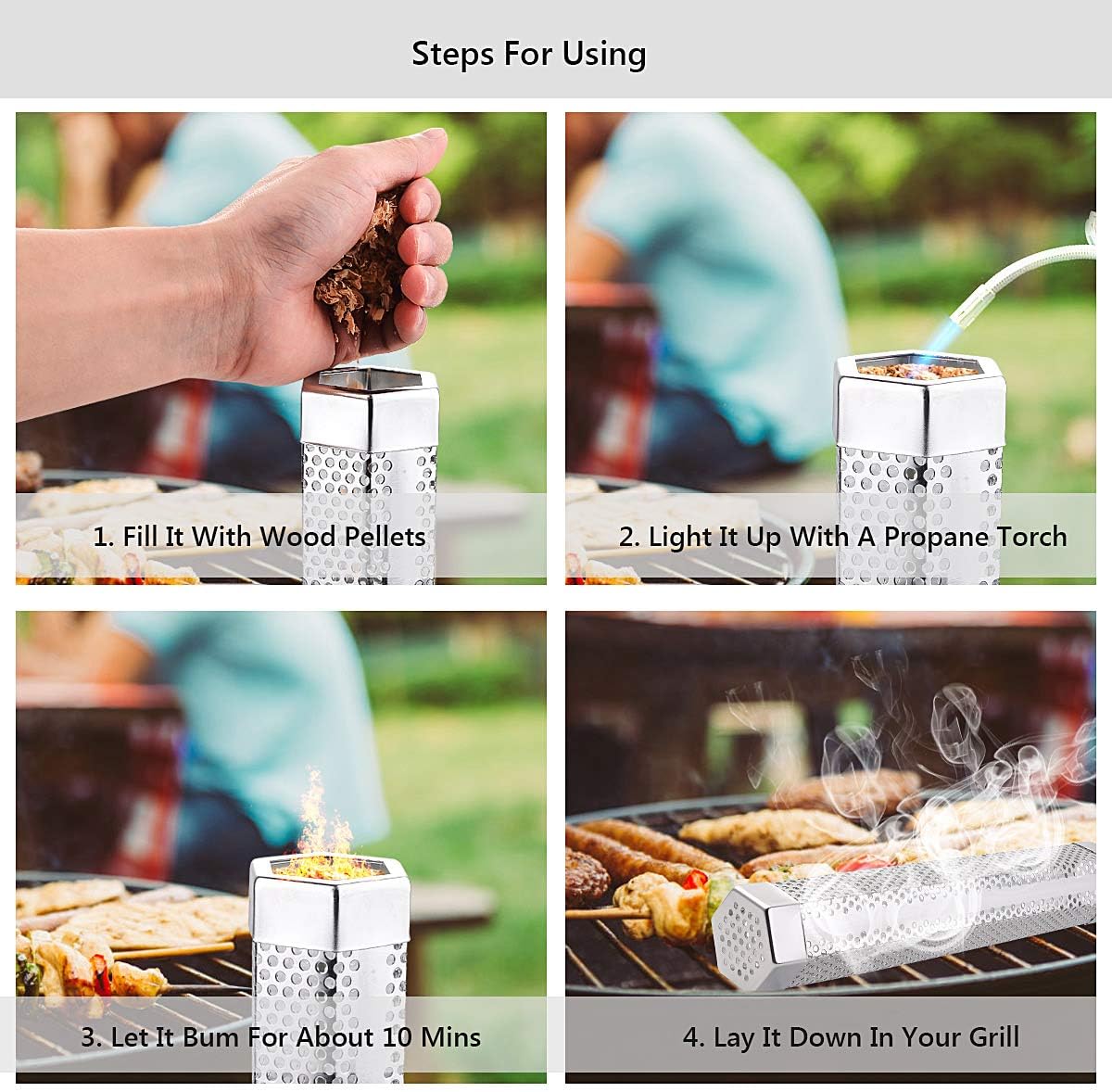 Steps For Using

1. Fill It With Wood Pellets

2. Light It Up With A Propane Torch

3. Let It Bum For About 10 Mins

4. Lay It Down In Your Grill