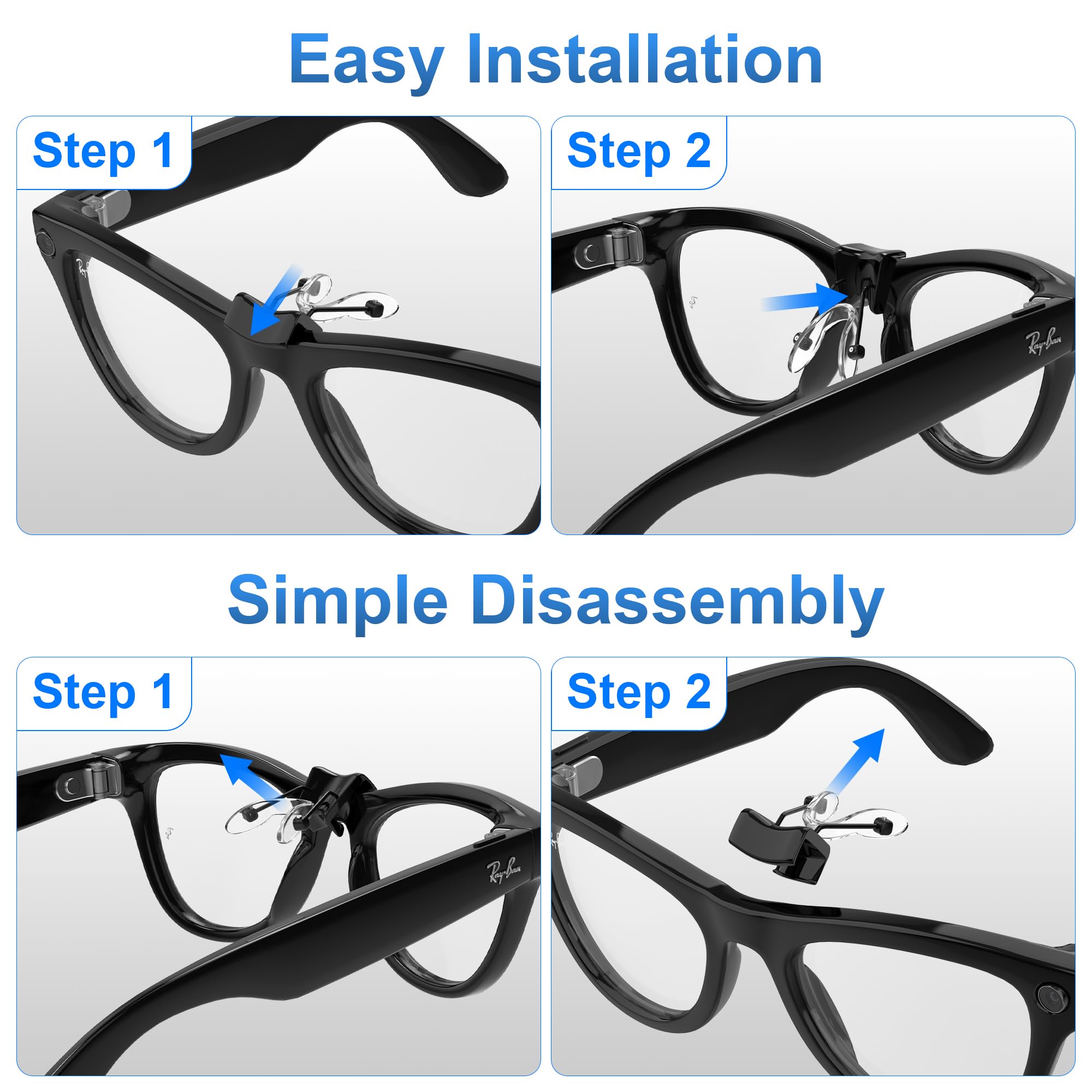 Easy Installation

Step 1

Ray-Ban

Step 2

Ray-Ban

Simple Disassembly

Step 1

Ray-Ban

Step 2