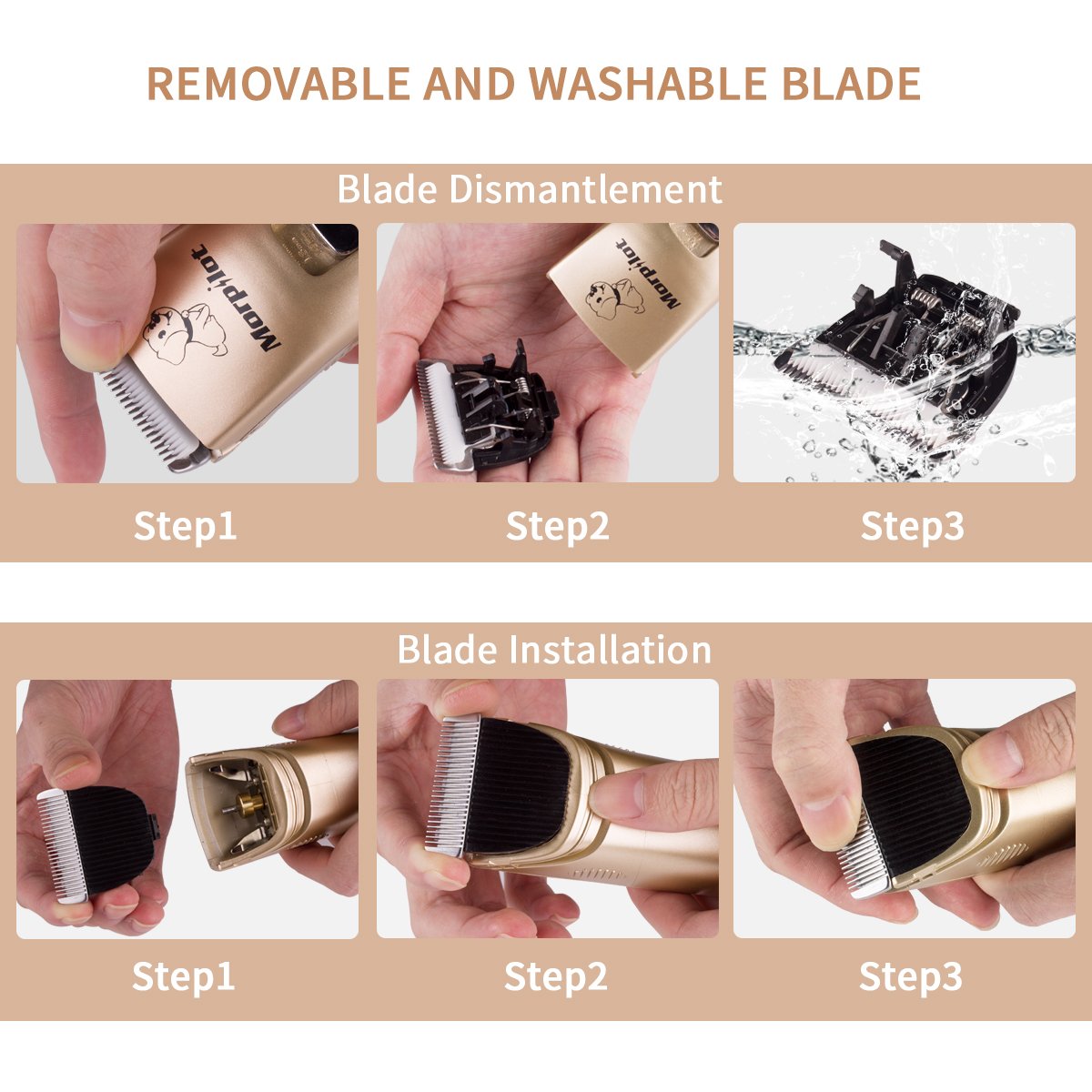 REMOVABLE AND WASHABLE BLADE

Blade Dismantlement

Morpilot

Morpilot

Step1

Step2

Step3

Blade Installation

Step1

Step2

Step3