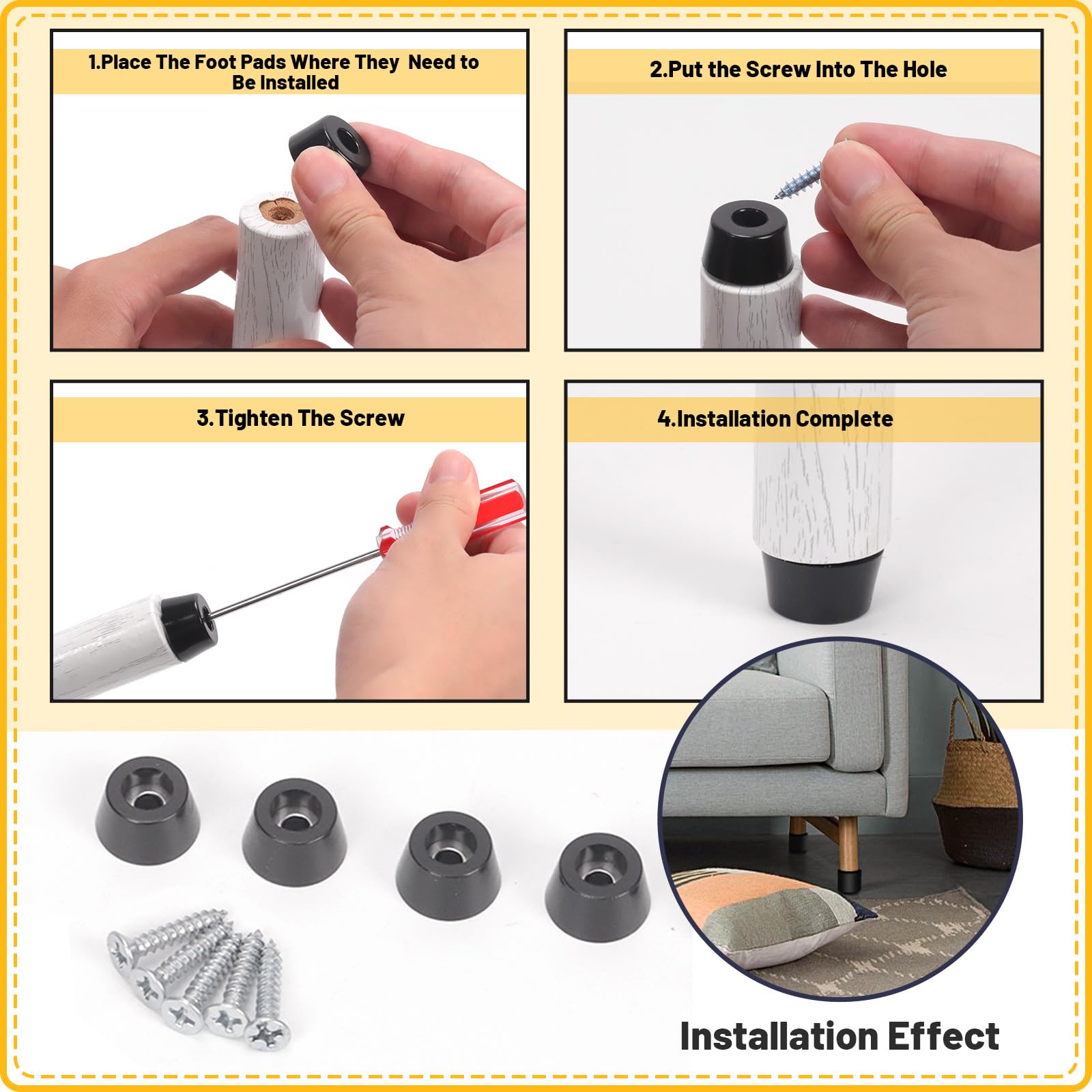 1.Place The Foot Pads Where They Need to Be Installed

2.Put the Screw Into The Hole

3.Tighten The Screw

4.Installation Complete

Installation Effect