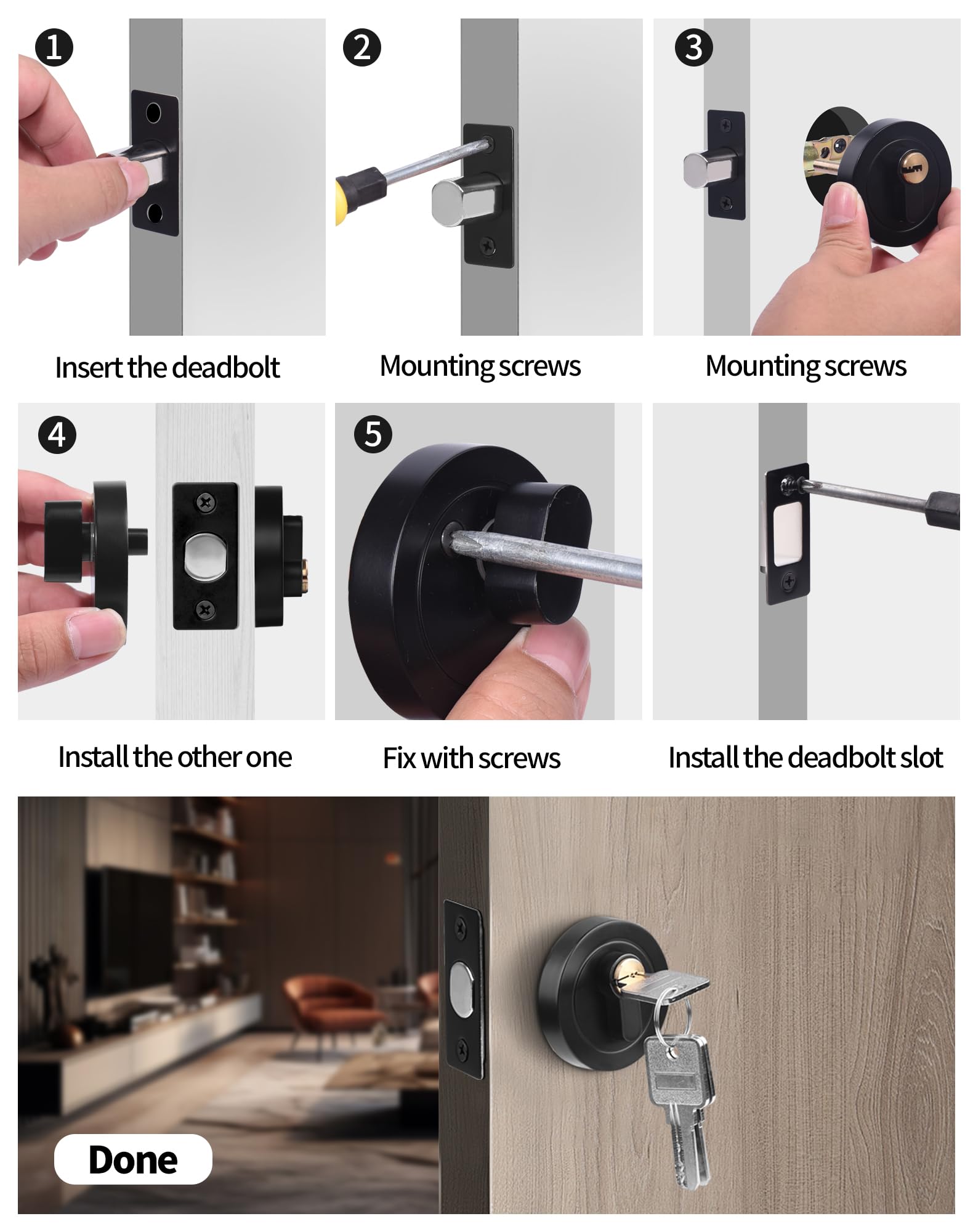 1

Insert the deadbolt

2

Mounting screws

3

Mounting screws

4

Install the other one

5

Fix with screws

Install the deadbolt slot

Done