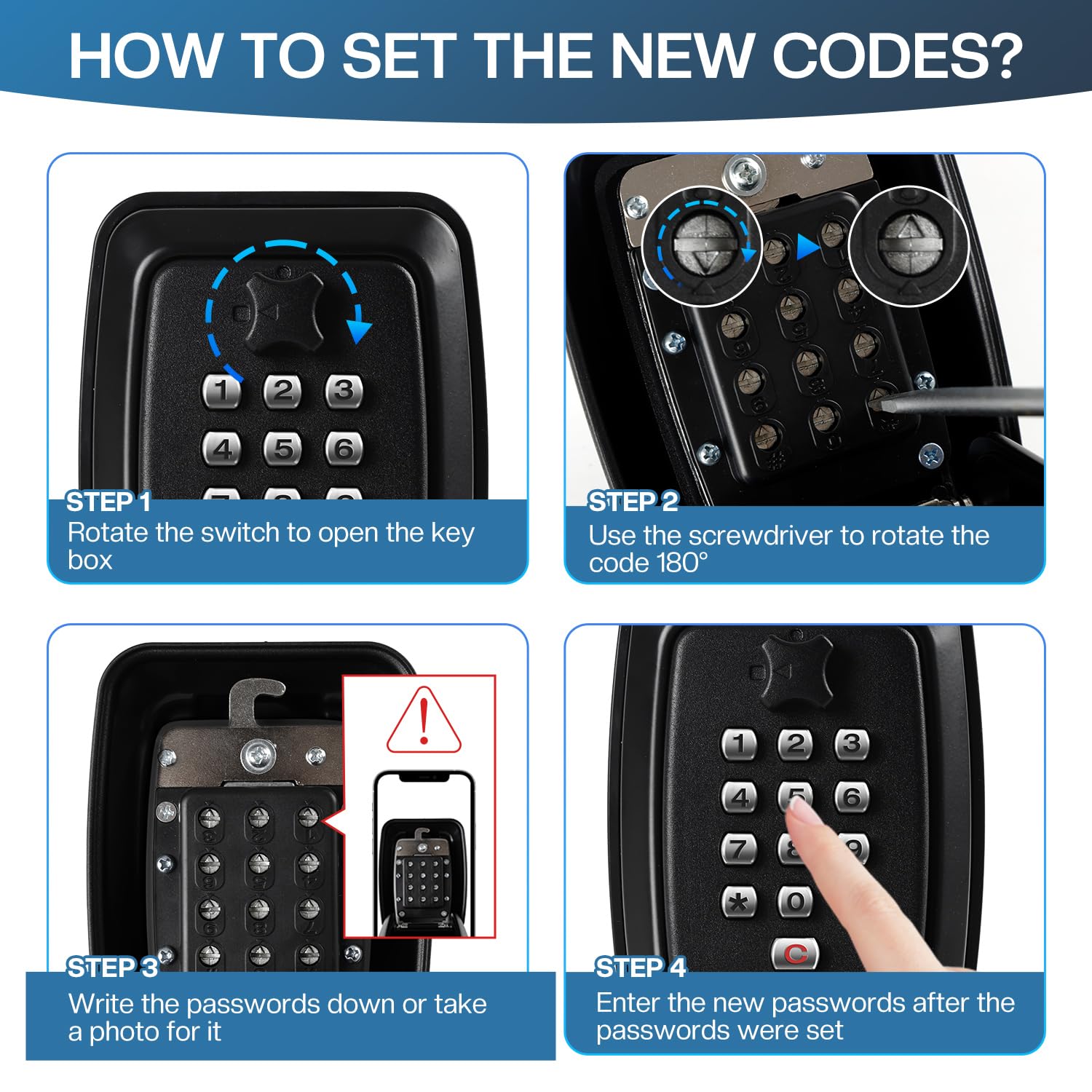 HOW TO SET THE NEW CODES?

1 2 3
4 5 6

STEP 1
Rotate the switch to open the key box

STEP 2
Use the screwdriver to rotate the code 180°

STEP 3
Write the passwords down or take a photo for it

1 2 3
4 5 6
7 8 9
* 0
C

STEP 4
Enter the new passwords after the passwords were set