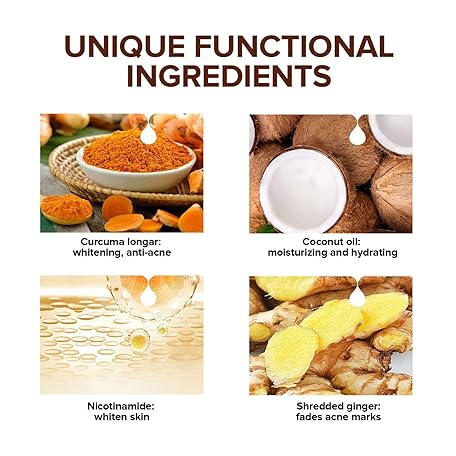 UNIQUE FUNCTIONAL INGREDIENTS

Curcuma longar:
whitening, anti-acne

Coconut oil:
moisturizing and hydrating

Nicotinamide:
whiten skin

Shredded ginger:
fades acne marks