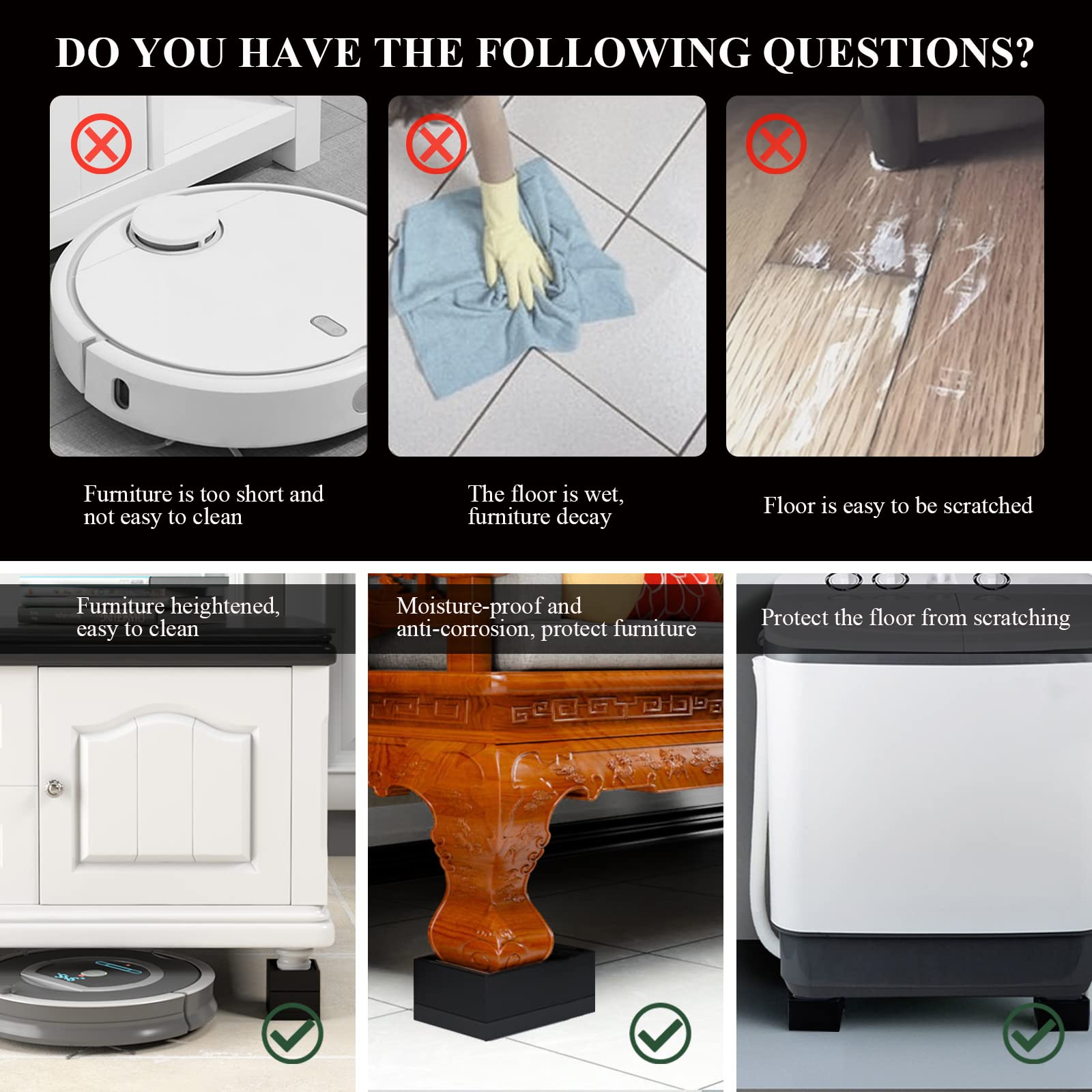 DO YOU HAVE THE FOLLOWING QUESTIONS?

Furniture is too short and not easy to clean

The floor is wet, furniture decay

Floor is easy to be scratched

Furniture heightened, easy to clean

Moisture-proof and anti-corrosion, protect furniture

Protect the floor from scratching