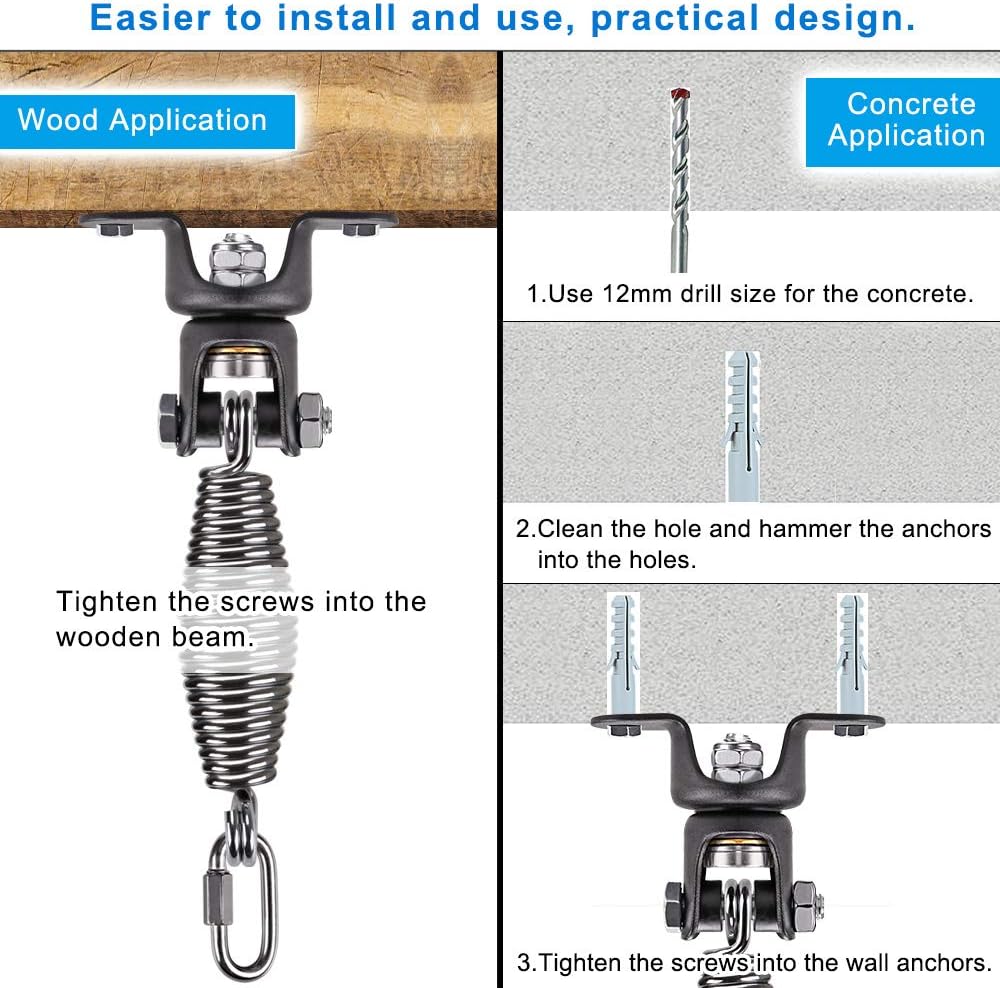 Easier to install and use, practical design.

Wood Application

Tighten the screws into the wooden beam.

Concrete Application

1.Use 12mm drill size for the concrete.

2.Clean the hole and hammer the anchors into the holes.

3.Tighten the screws into the wall anchors.