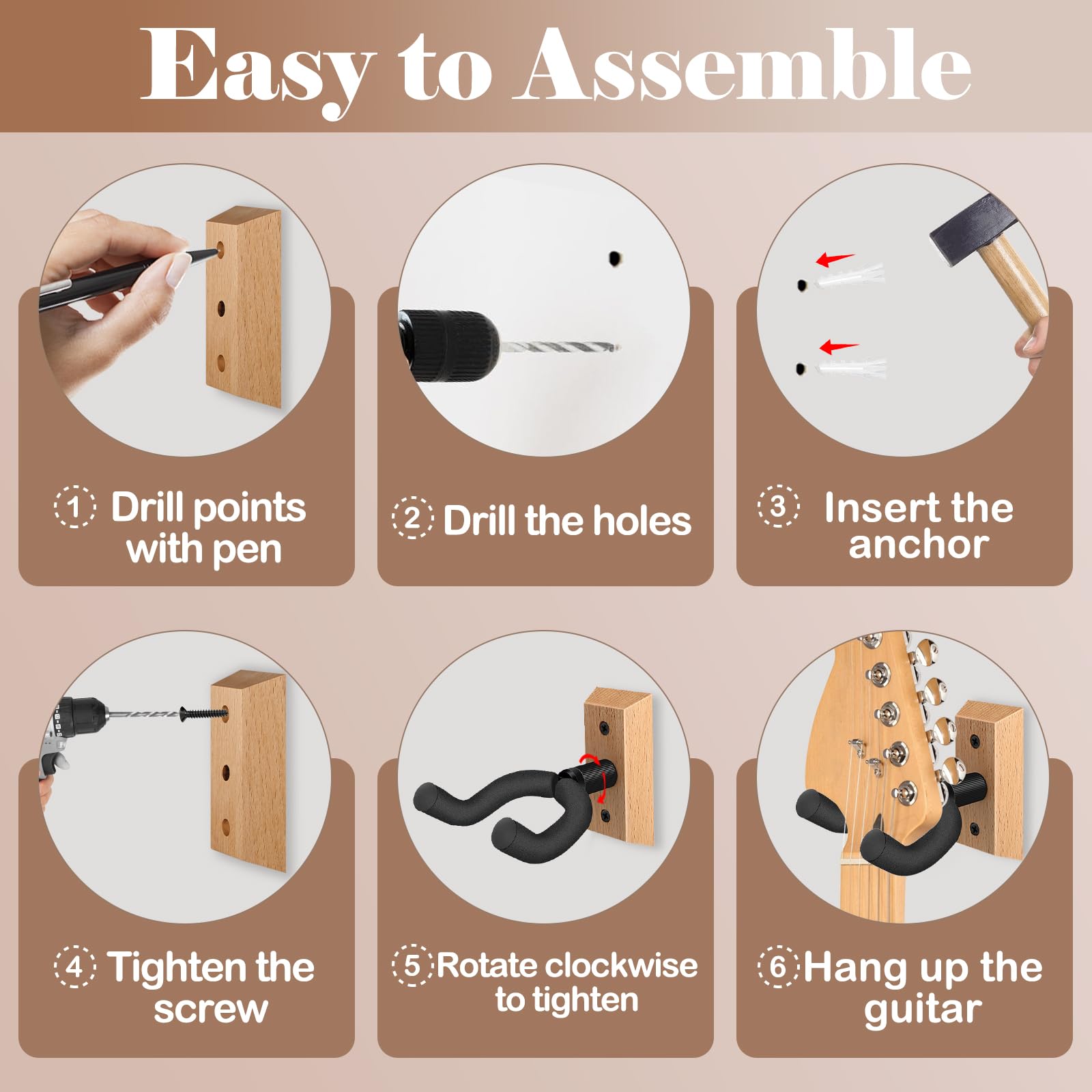 Easy to Assemble

1 Drill points with pen

2 Drill the holes

3 Insert the anchor

4 Tighten the screw

5 Rotate clockwise to tighten

6 Hang up the guitar