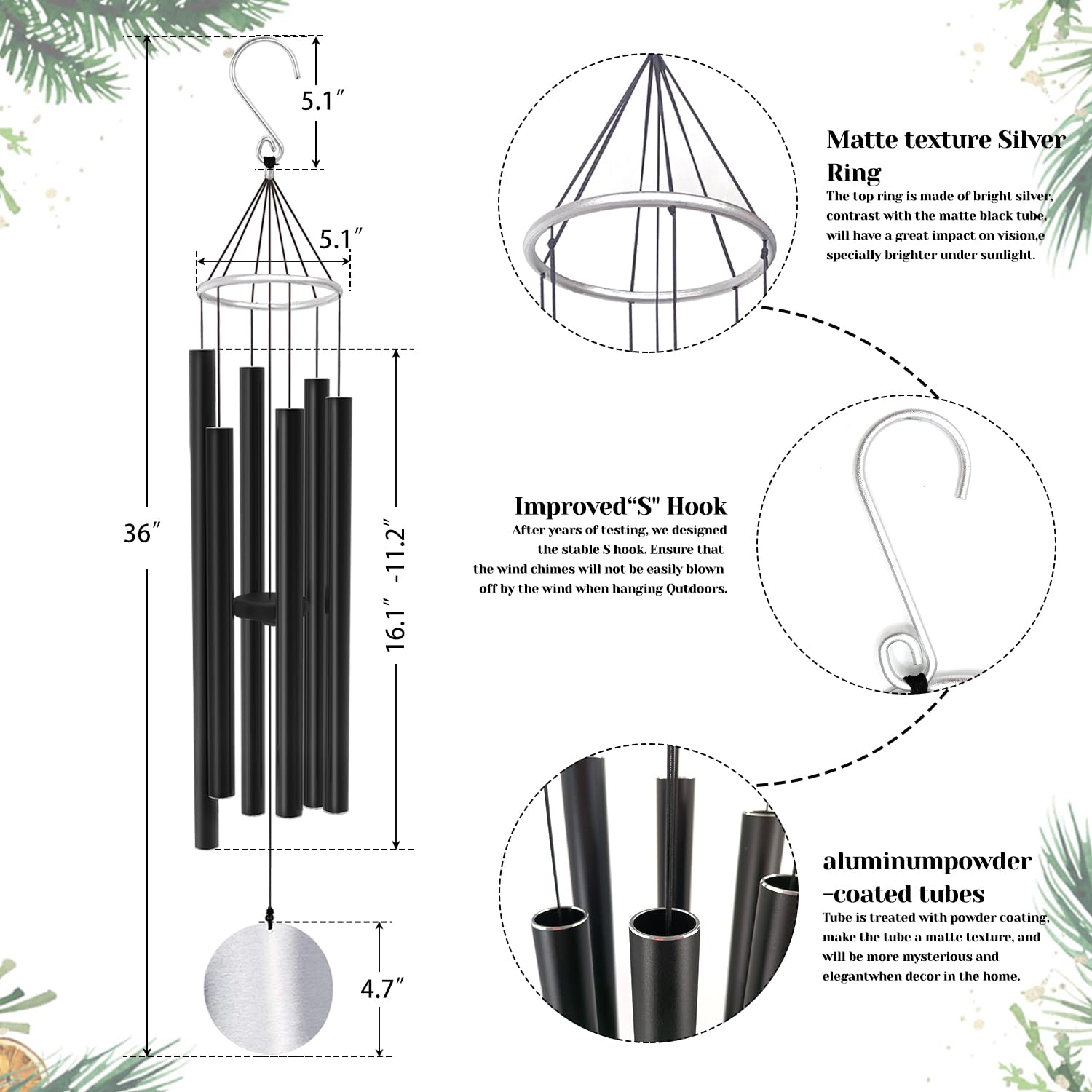 5.1″

5.1″

36″

16.1″ -11.2″

4.7″

Matte texture Silver Ring

The top ring is made of bright silver, contrast with the matte black tube, will have a great impact on vision,e specially brighter under sunlight.

Improved“S" Hook

After years of testing, we designed the stable S hook. Ensure that the wind chimes will not be easily blown off by the wind when hanging Qutdoors.

aluminumpowder -coated tubes

Tube is treated with powder coating, make the tube a matte texture, and will be more mysterious and elegantwhen decor in the home.