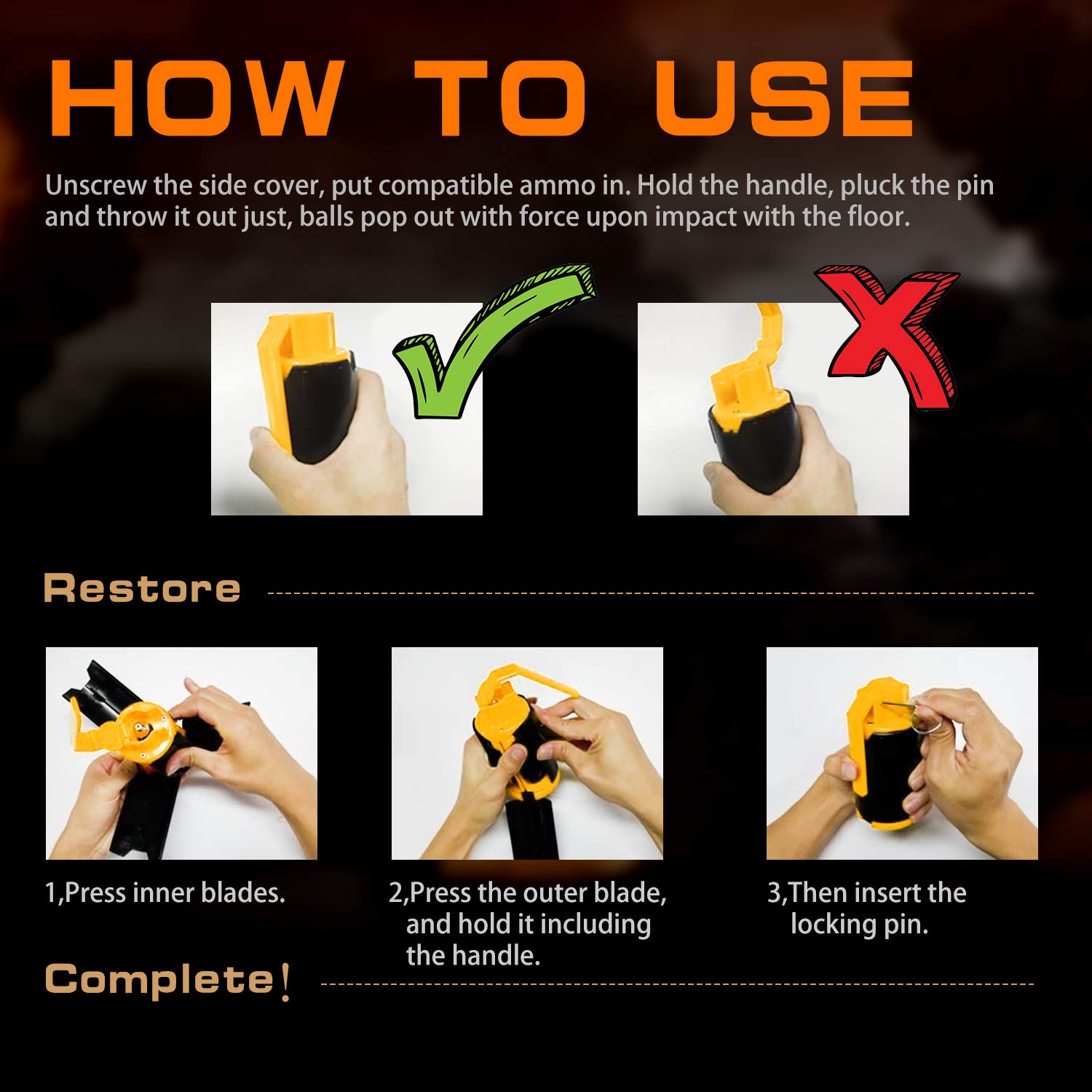 HOW TO USE

Unscrew the side cover, put compatible ammo in. Hold the handle, pluck the pin and throw it out just, balls pop out with force upon impact with the floor.

Restore

1,Press inner blades.

2,Press the outer blade, and hold it including the handle.

3,Then insert the locking pin.

Complete!