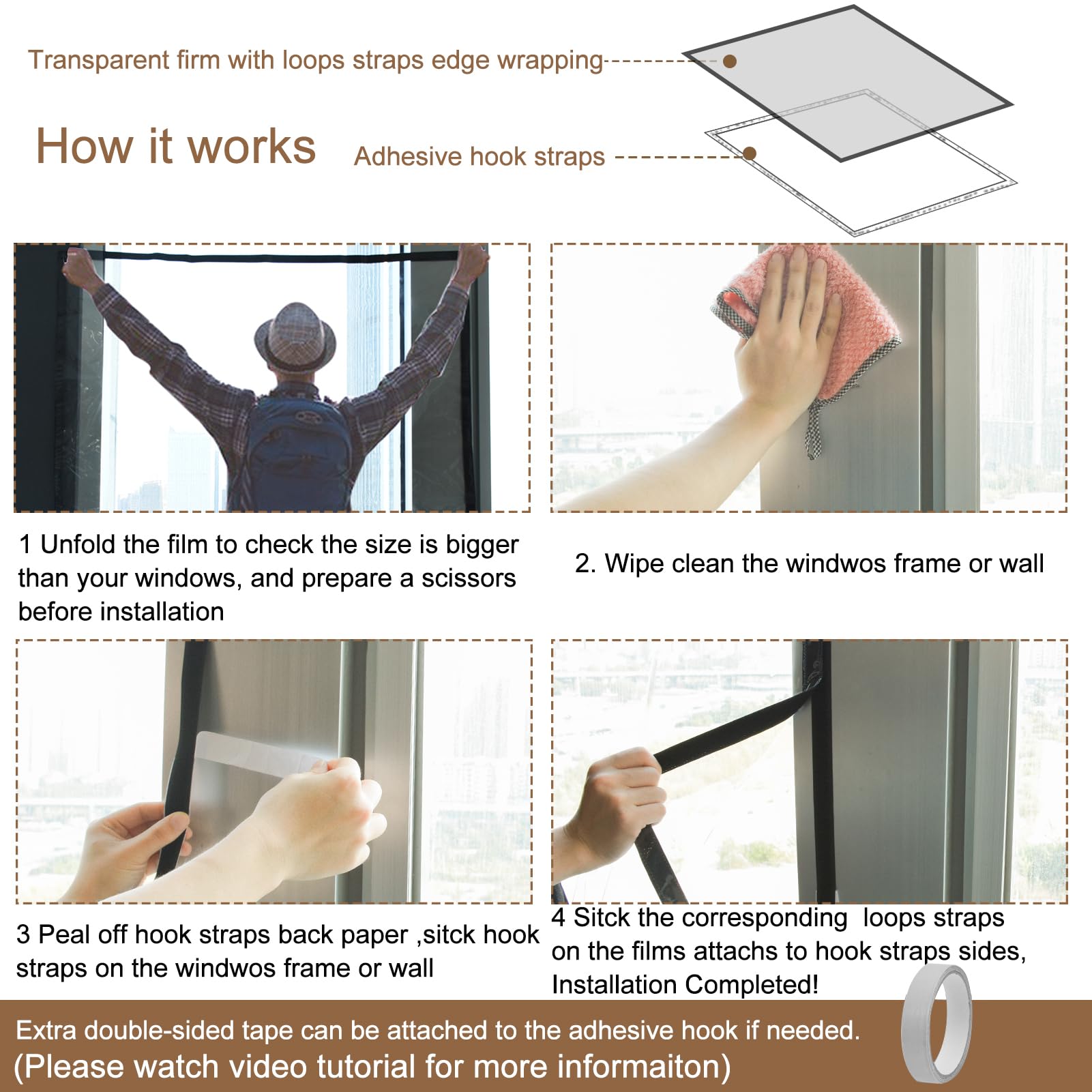 Transparent firm with loops straps edge wrapping

How it works

Adhesive hook straps

1 Unfold the film to check the size is bigger than your windows, and prepare a scissors before installation

2. Wipe clean the windwos frame or wall

3 Peal off hook straps back paper ,sitck hook straps on the windwos frame or wall

4 Sitck the corresponding loops straps on the films attachs to hook straps sides, Installation Completed!

Extra double-sided tape can be attached to the adhesive hook if needed.
(Please watch video tutorial for more informaiton)