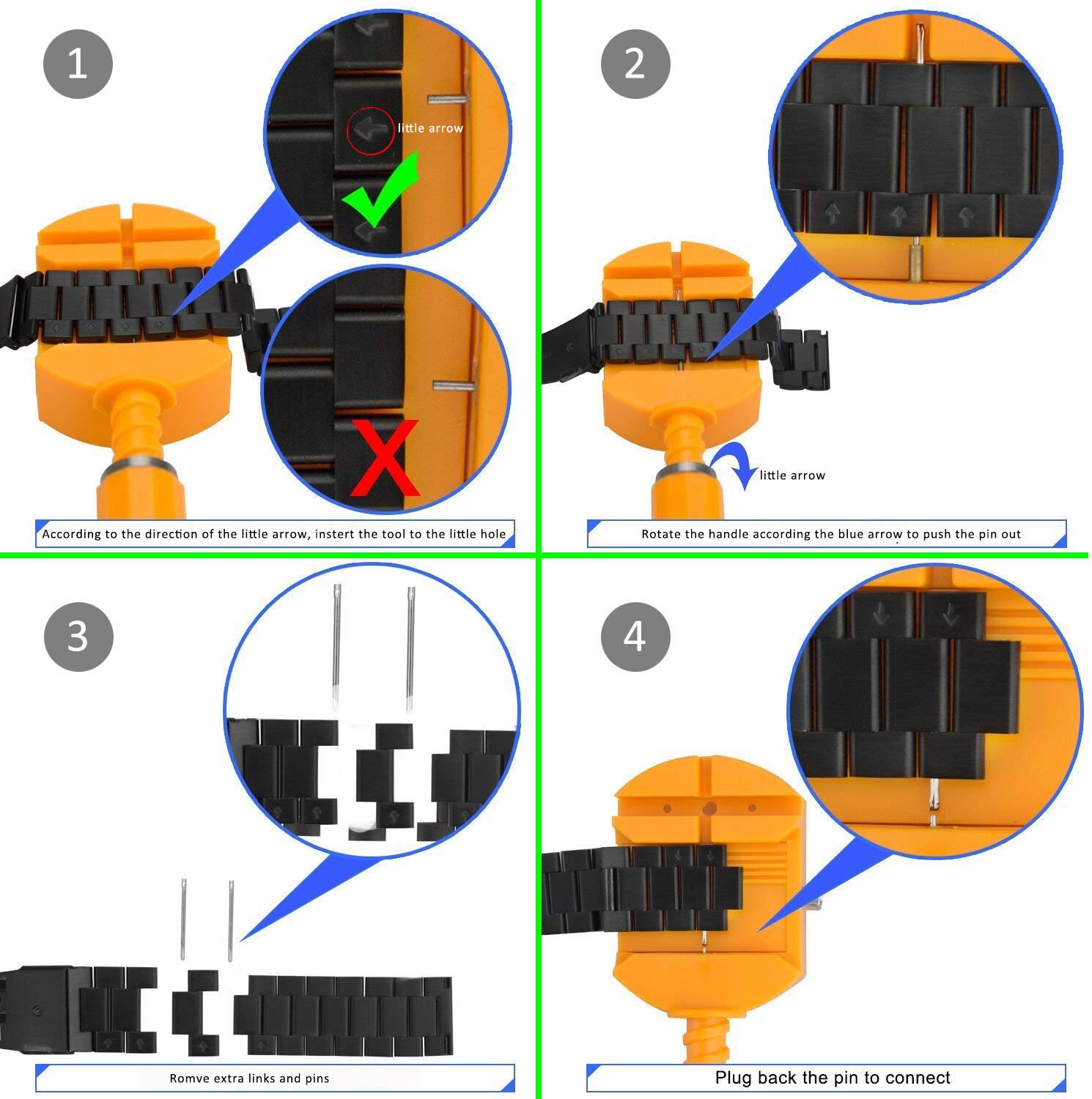 1

little arrow

According to the direction of the little arrow, instert the tool to the little hole

2

little arrow

Rotate the handle according the blue arrow to push the pin out

3

Romve extra links and pins

4

Plug back the pin to connect