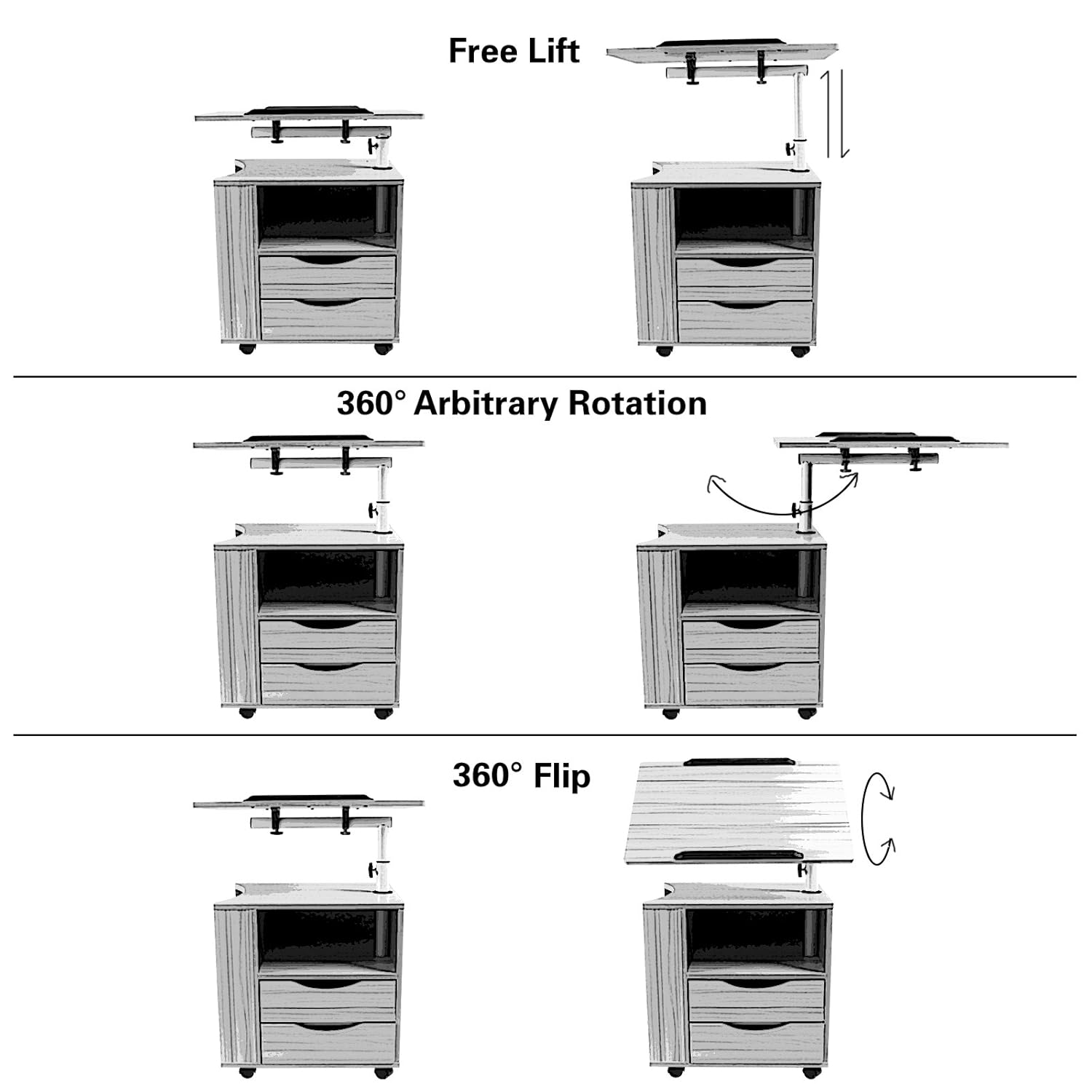 Free Lift

360° Arbitrary Rotation

360° Flip