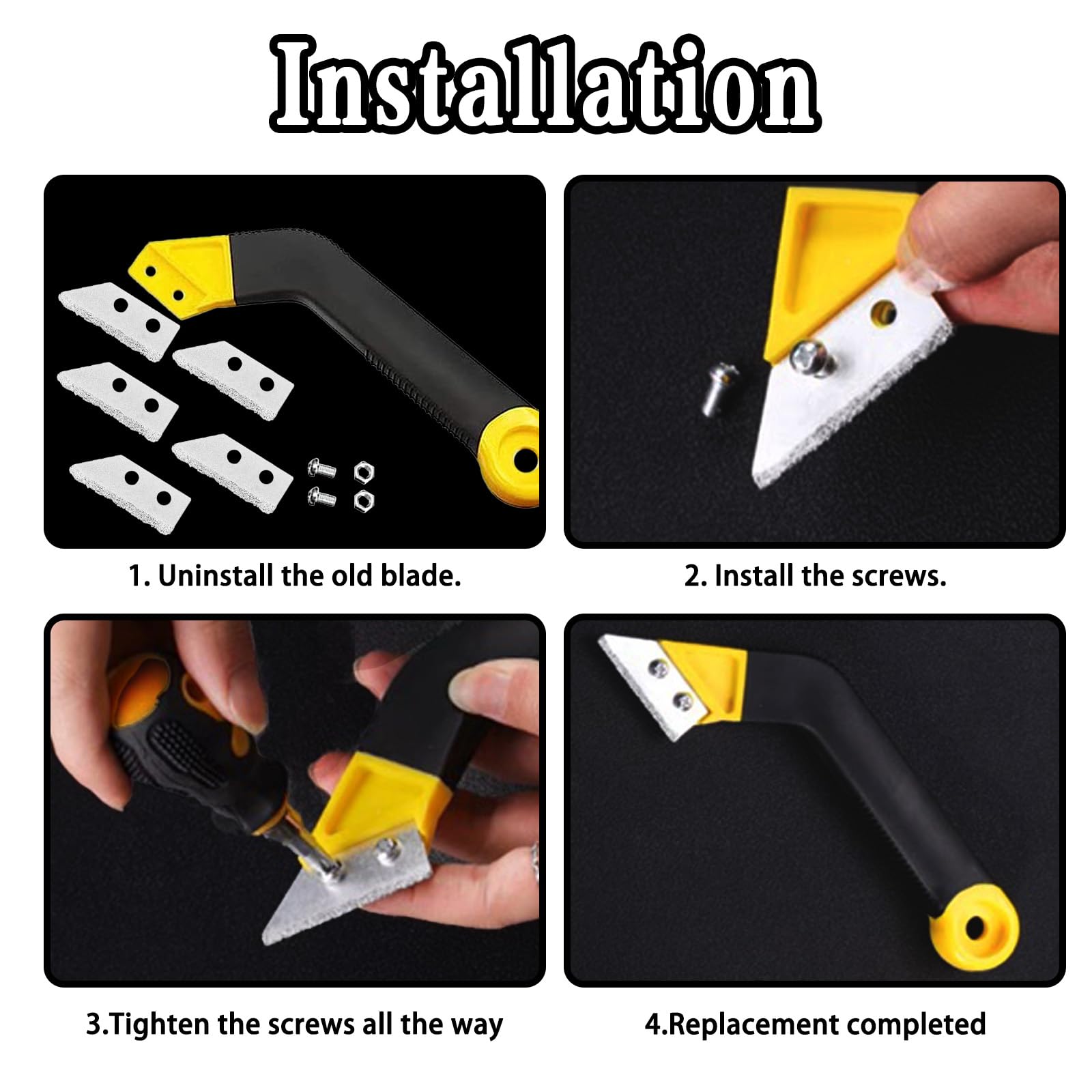 Installation

1. Uninstall the old blade.

2. Install the screws.

3.Tighten the screws all the way

4.Replacement completed