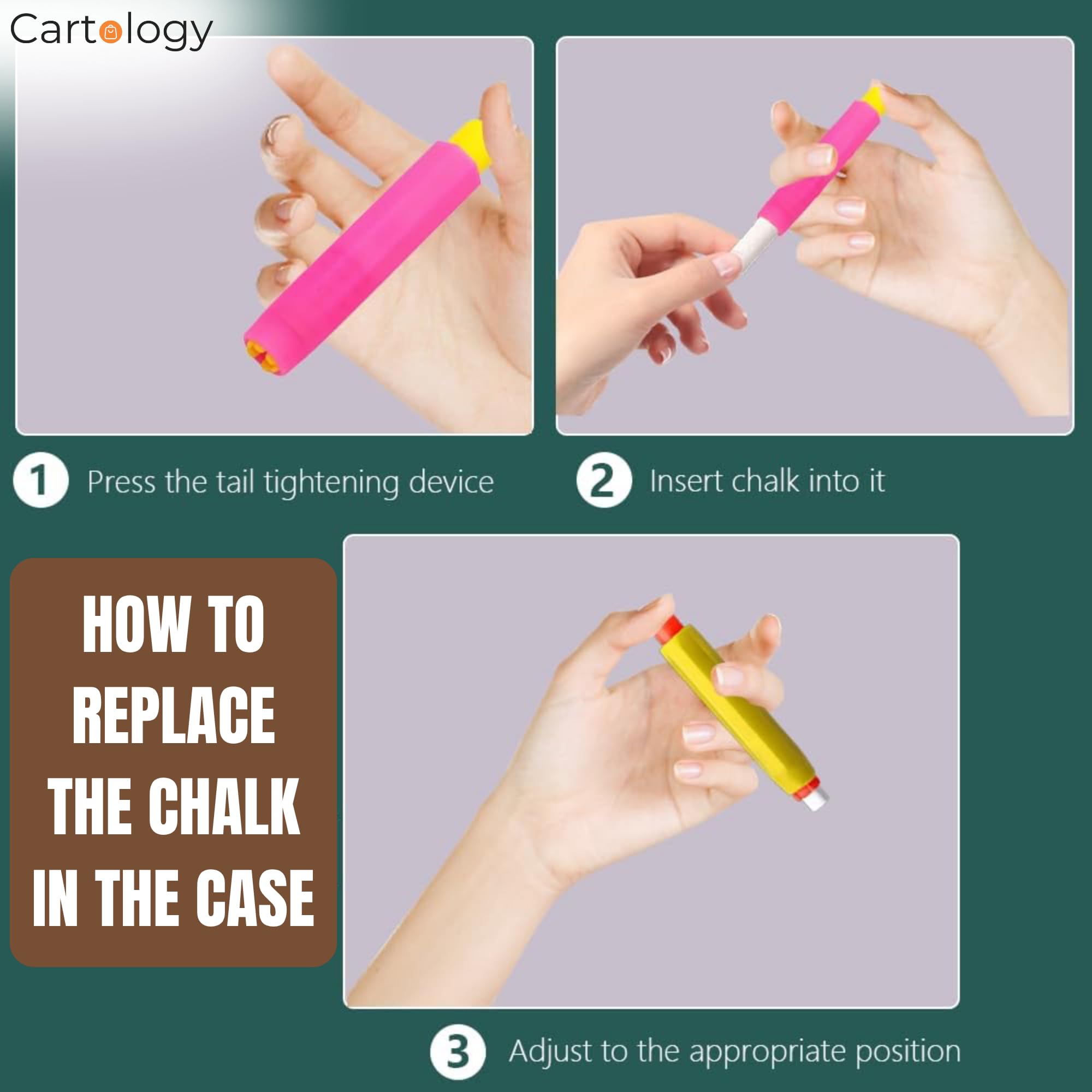 Cartology

1 Press the tail tightening device

2 Insert chalk into it

HOW TO REPLACE THE CHALK IN THE CASE

3 Adjust to the appropriate position