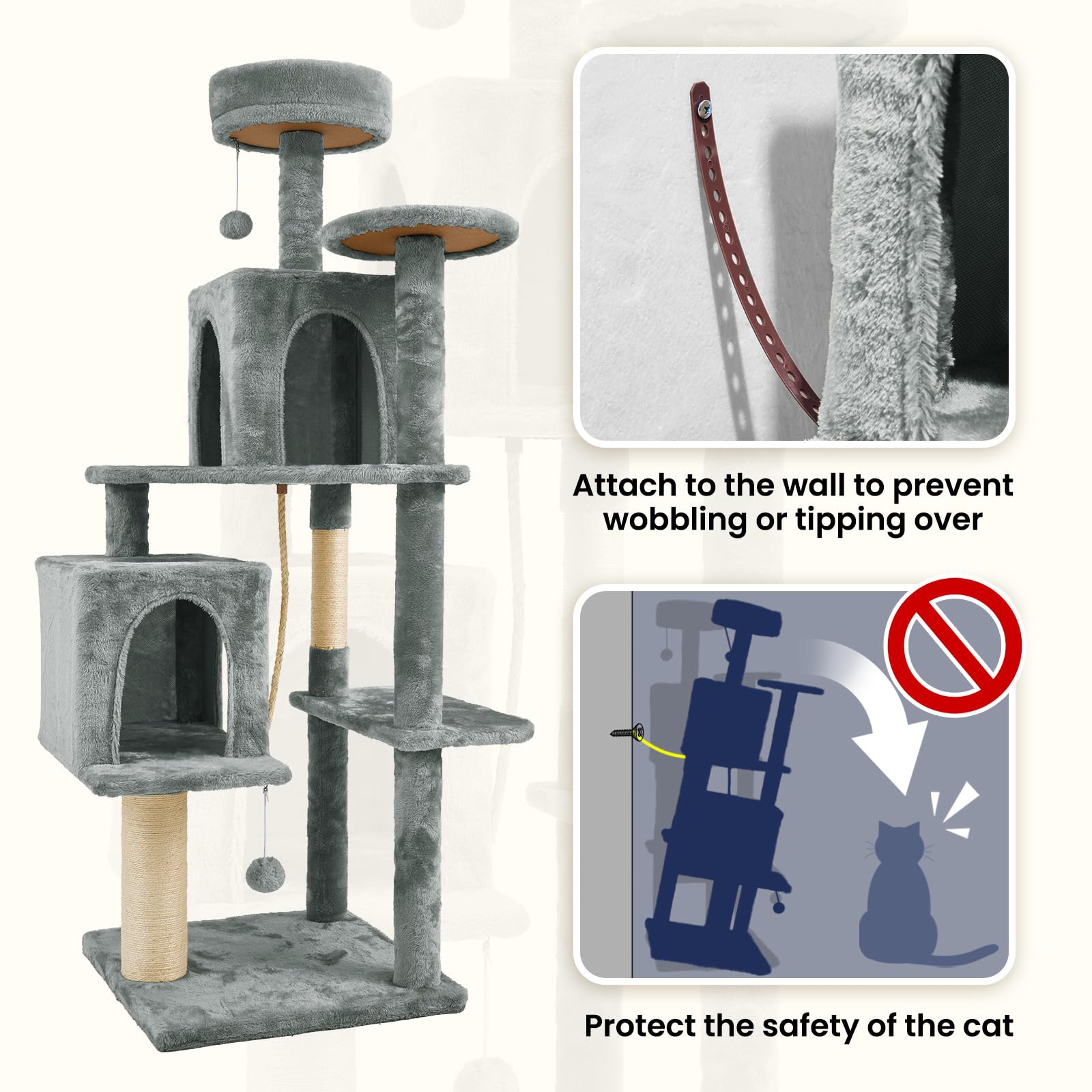 Attach to the wall to prevent wobbling or tipping over

Protect the safety of the cat