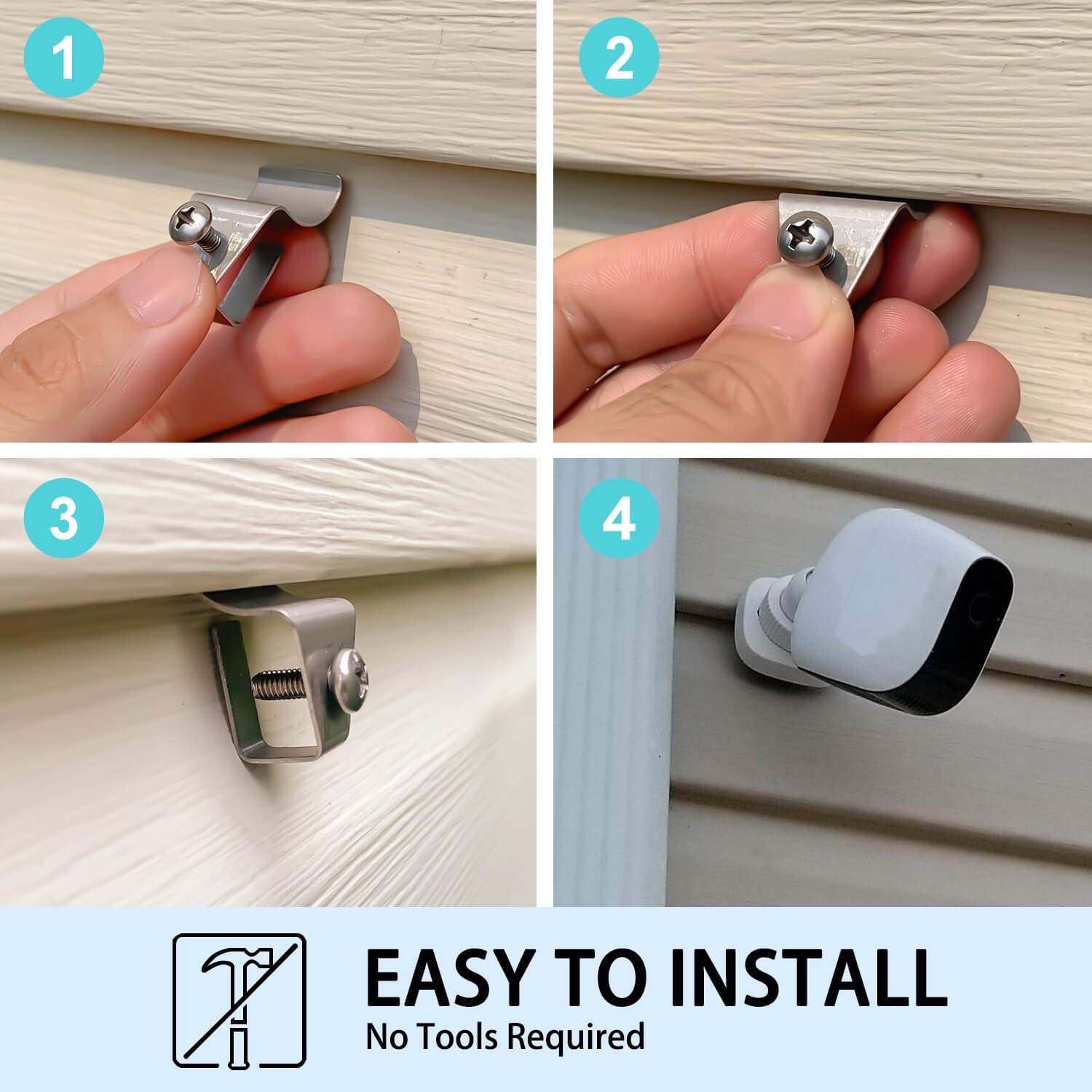 1

2

3

4

EASY TO INSTALL
No Tools Required