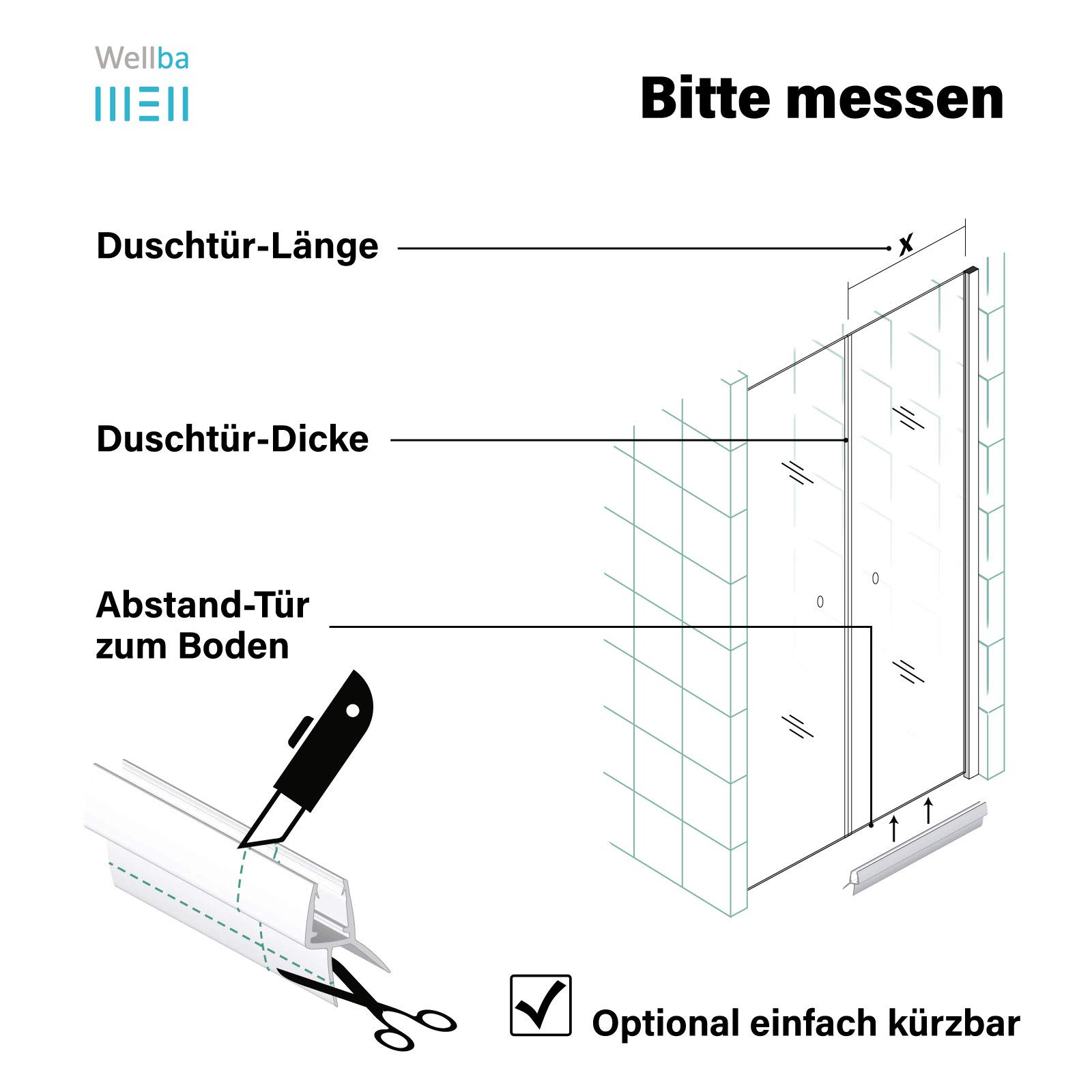 Wellba

Bitte messen

Duschtür-Länge

x

Duschtür-Dicke

Abstand-Tür zum Boden

Optional einfach kürzbar